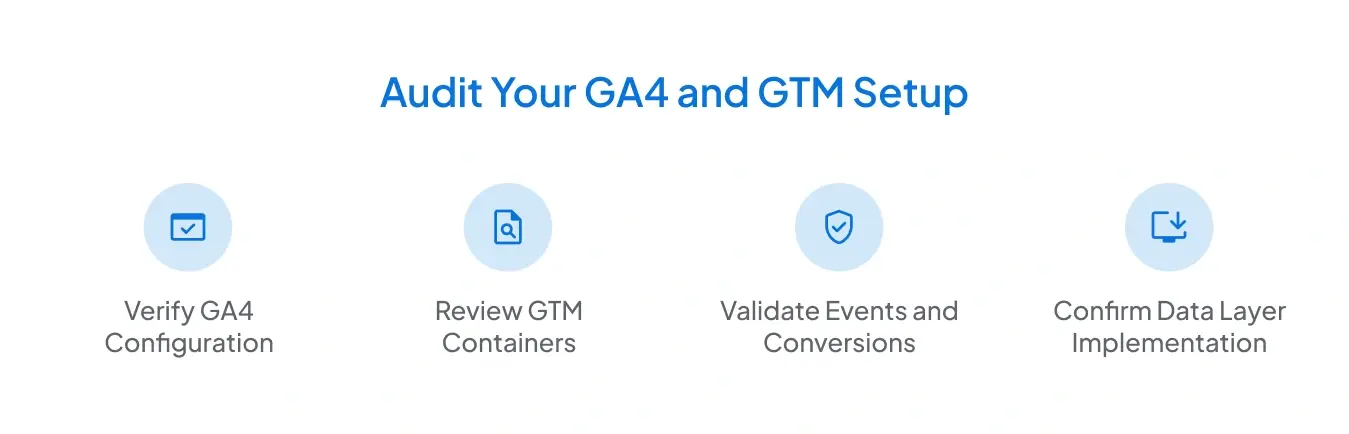 Audit Your GA4 and GTM Setup

Verify GA4 Configuration

Review GTM Containers

Validate Events and Conversions

Confirm Data Layer Implementation