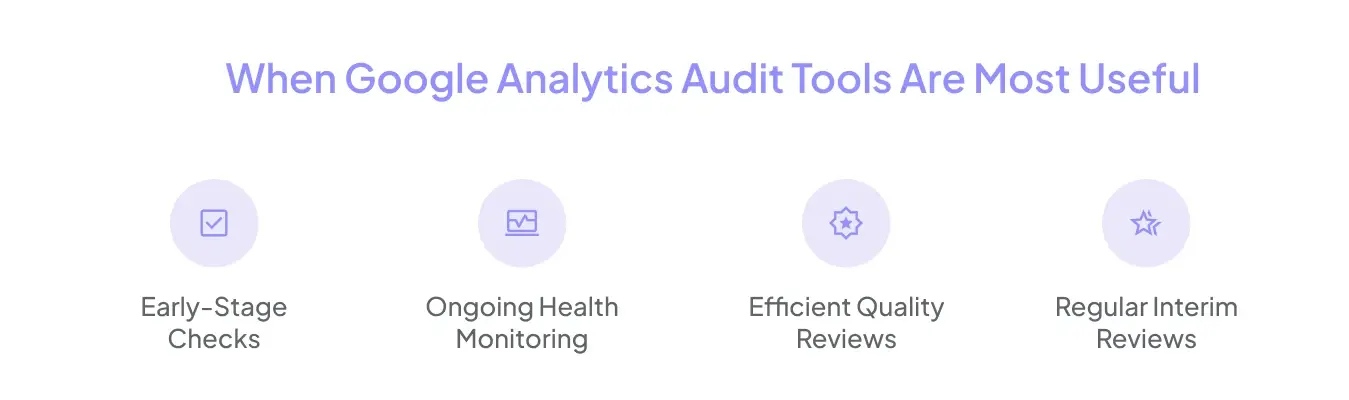 When Google Analytics Audit Tools Are Most Useful

Early-Stage Checks

Ongoing Health Monitoring

Efficient Quality Reviews

Regular Interim Reviews