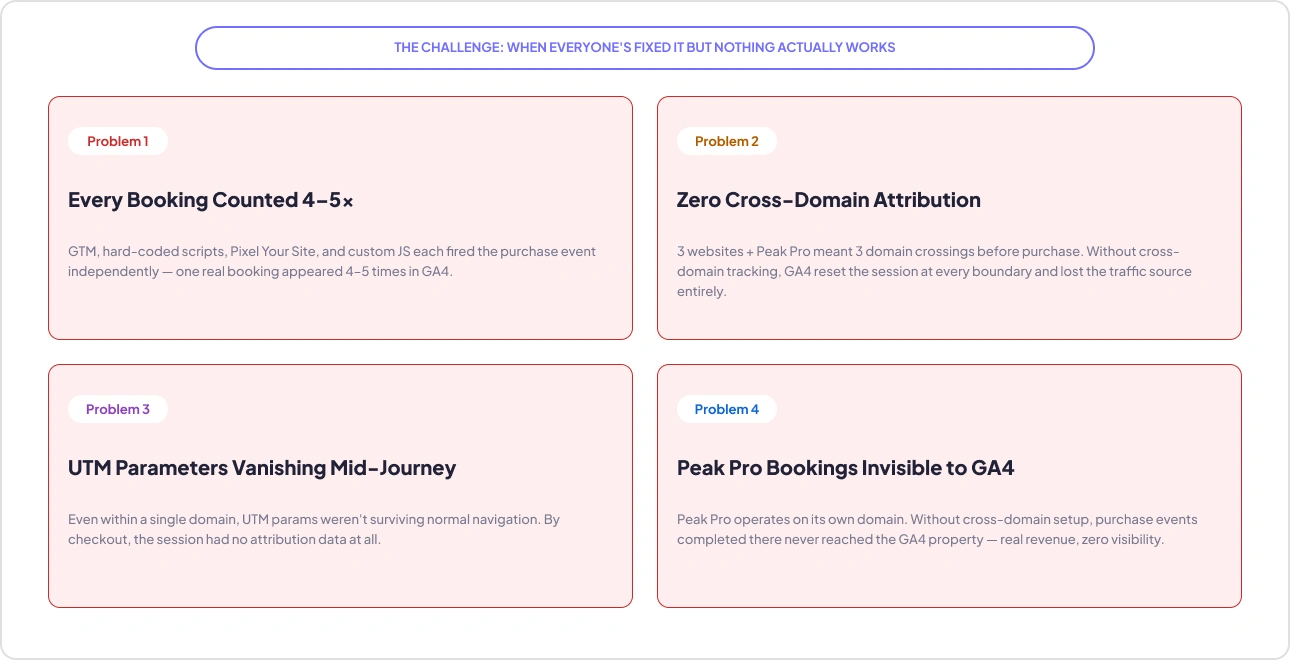 THE CHALLENGE: WHEN EVERYONE'S FIXED IT BUT NOTHING ACTUALLY WORKS

Problem 1

Every Booking Counted 4–5×

GTM, hard-coded scripts, Pixel Your Site, and custom JS each fired the purchase event independently — one real booking appeared 4–5 times in GA4.

Problem 2

Zero Cross-Domain Attribution

3 websites + Peak Pro meant 3 domain crossings before purchase. Without cross-domain tracking, GA4 reset the session at every boundary and lost the traffic source entirely.

Problem 3

UTM Parameters Vanishing Mid-Journey

Even within a single domain, UTM params weren't surviving normal navigation. By checkout, the session had no attribution data at all.

Problem 4

Peak Pro Bookings Invisible to GA4

Peak Pro operates on its own domain. Without cross-domain setup, purchase events completed there never reached the GA4 property — real revenue, zero visibility.