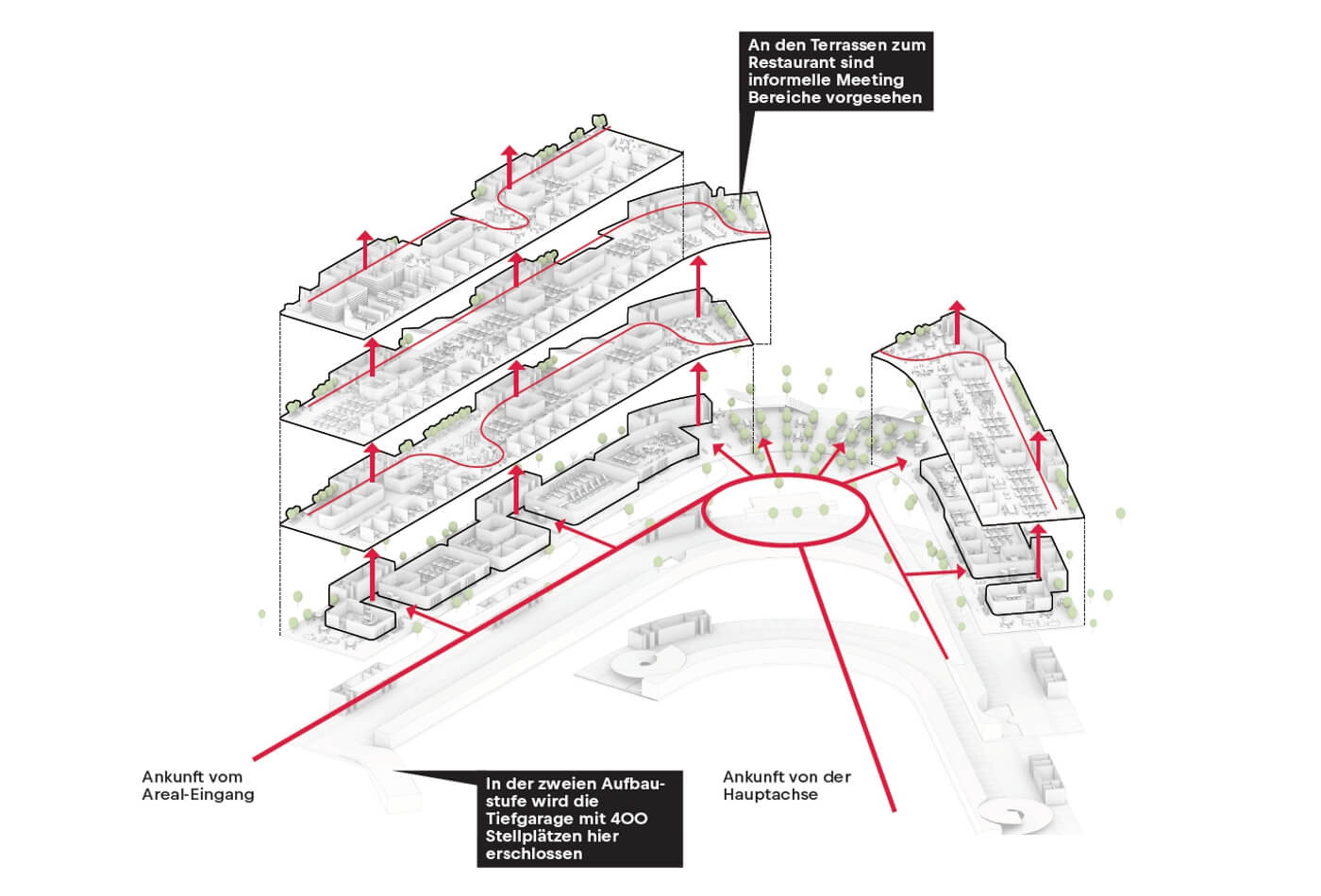 An den Terrassen zum Restaurant sind informelle Meeting Bereiche vorgesehen

Ankunft vom Areal-Eingang

In der zweien Aufbaustufe wird die Tiefgarage mit 400 Stellplätzen hier erschlossen

Ankunft von der Hauptachse