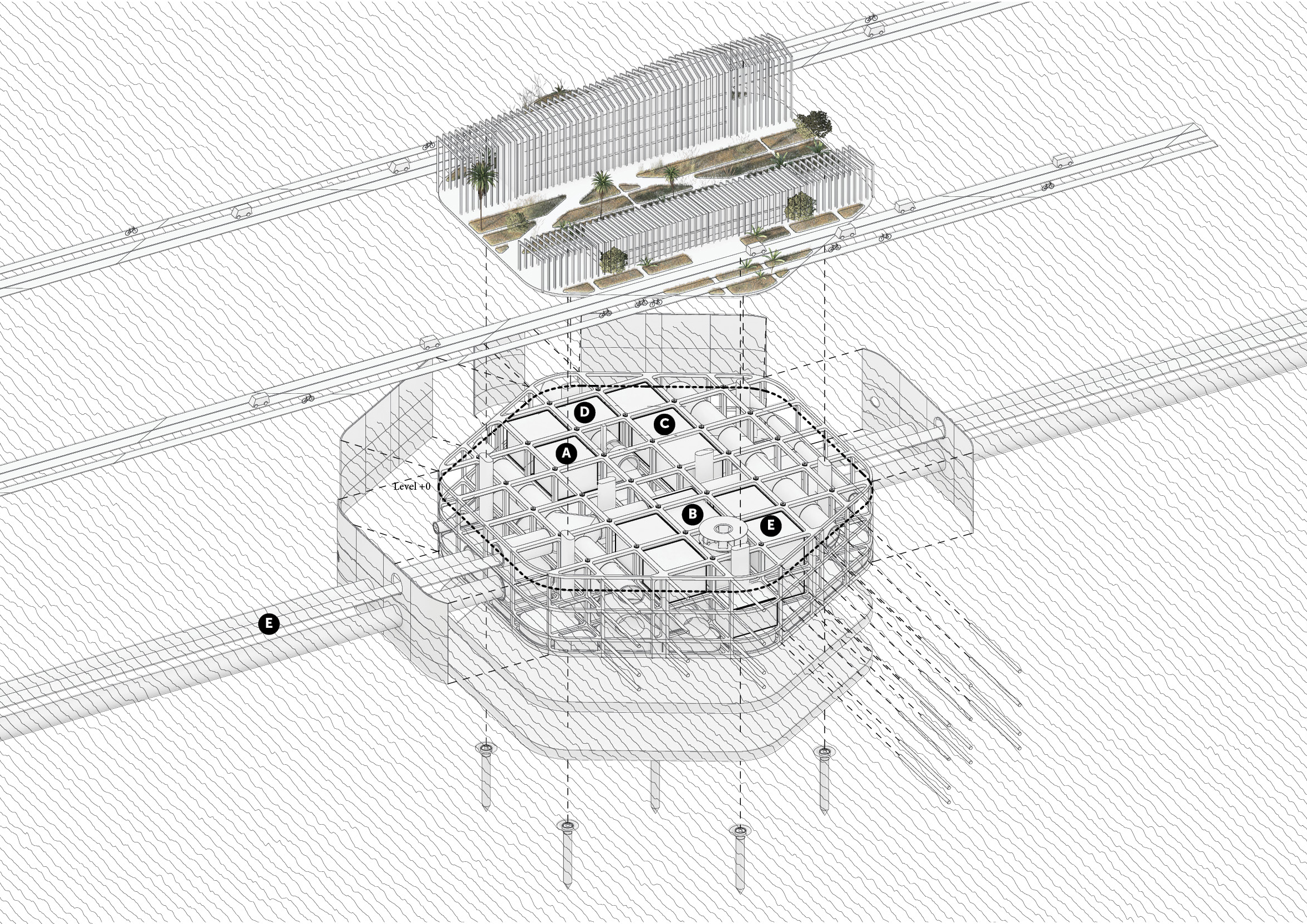 D
C
A
Level +0
B
E
E