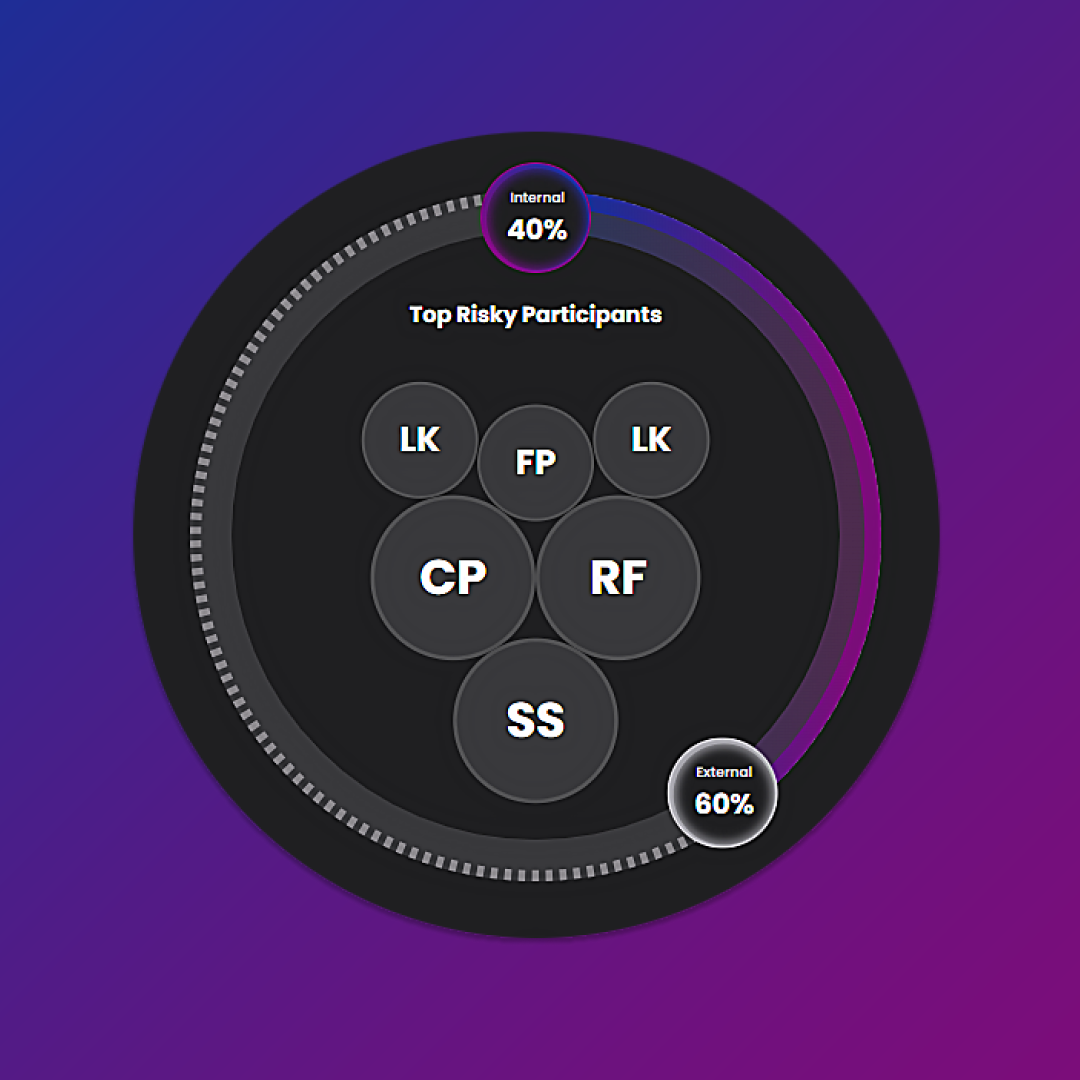 Internal
40%

Top Risky Participants

LK
FP
LK
CP
RF
SS

External
60%