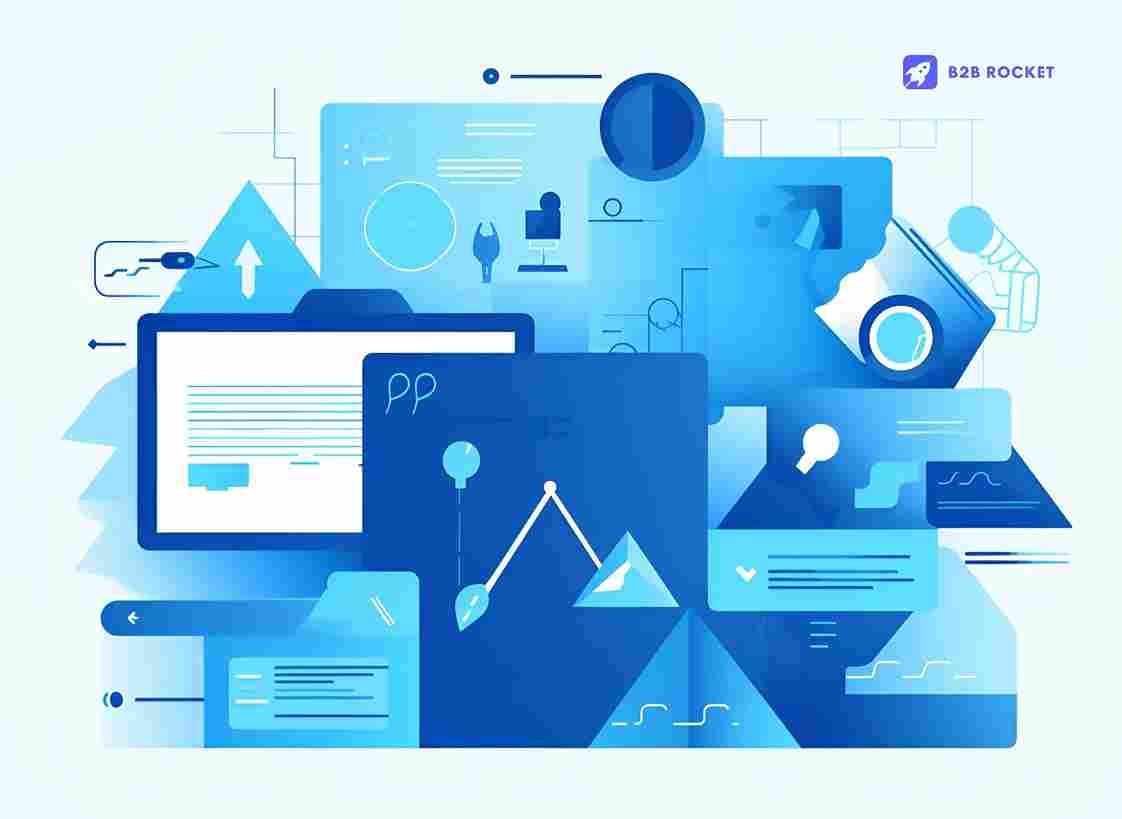 B2B ROCKET

PP