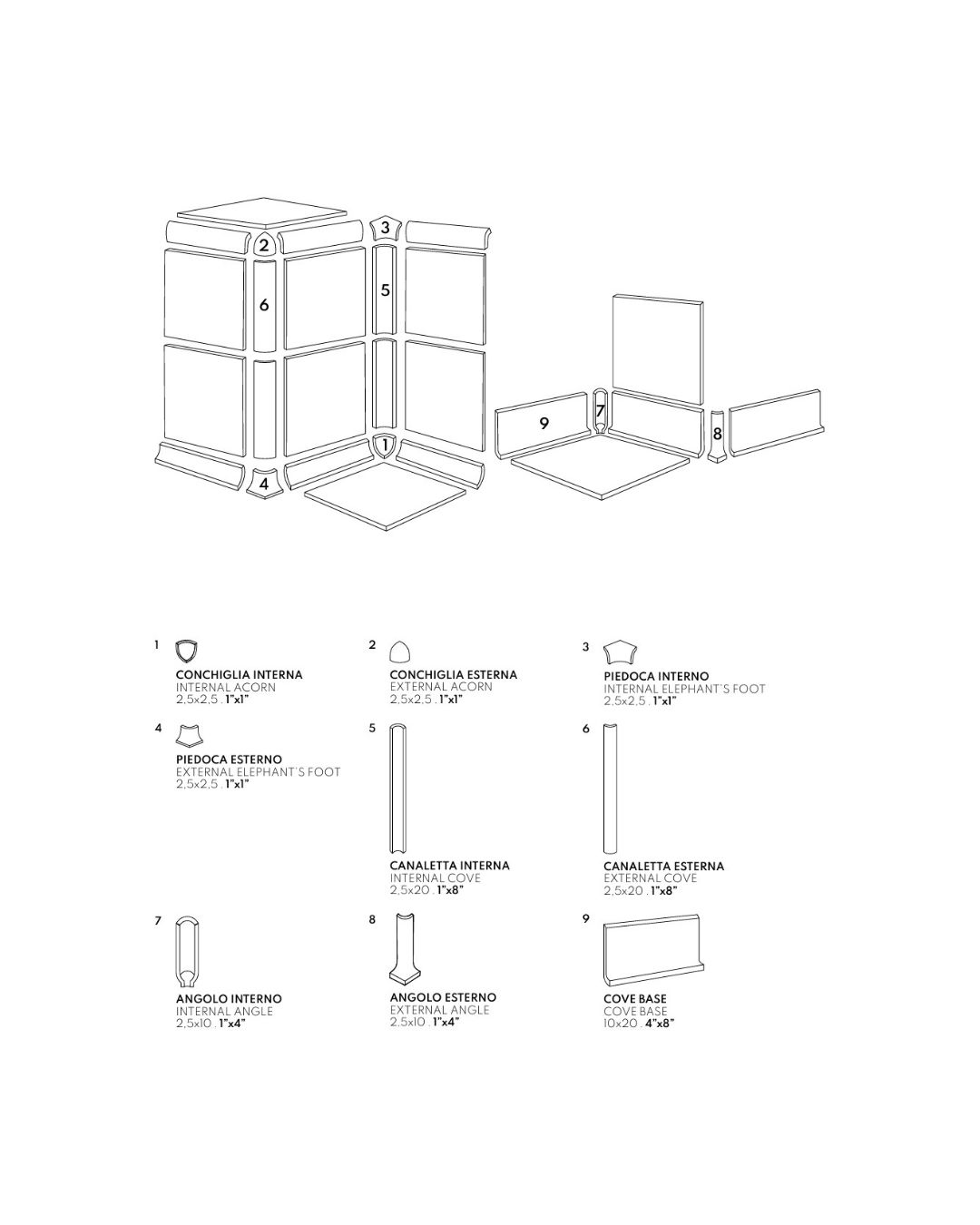 2
3
6
5
9
7
8
1
4

1
CONCHIGLIA INTERNA
INTERNAL ACORN
2,5x2,5 . 1"x1"

2
CONCHIGLIA ESTERNA
EXTERNAL ACORN
2,5x2,5 . 1"x1"

3
PIEDOCA INTERNO
INTERNAL ELEPHANT'S FOOT
2,5x2,5 . 1"x1"

4
PIEDOCA ESTERNO
EXTERNAL ELEPHANT'S FOOT
2,5x2,5 . 1"x1"

5
CANALETTA INTERNA
INTERNAL COVE
2,5x20 . 1"x8"

6
CANALETTA ESTERNA
EXTERNAL COVE
2,5x20 . 1"x8"

7
ANGOLO INTERNO
INTERNAL ANGLE
2,5x10 . 1"x4"

8
ANGOLO ESTERNO
EXTERNAL ANGLE
2,5x10 . 1"x4"

9
COVE BASE
COVE BASE
10x20 . 4"x8"