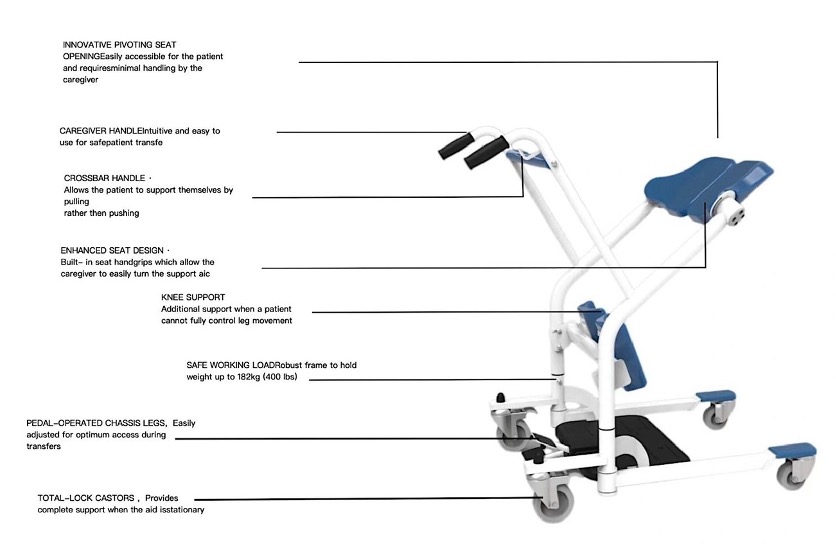 INNOVATIVE PIVOTING SEAT OPENINGEasily accessible for the patient and requiresminimal handling by the caregiver

CAREGIVER HANDLEIntuitive and easy to use for safepatient transfe

CROSSBAR HANDLE ·
Allows the patient to support themselves by pulling
rather then pushing

ENHANCED SEAT DESIGN ·
Built- in seat handgrips which allow the caregiver to easily turn the support aic

KNEE SUPPORT
Additional support when a patient cannot fully control leg movement

SAFE WORKING LOADRobust frame to hold weight up to 182kg (400 lbs)

PEDAL-OPERATED CHASSIS LEGS, Easily adjusted for optimum access during transfers

TOTAL-LOCK CASTORS , Provides complete support when the aid isstationary