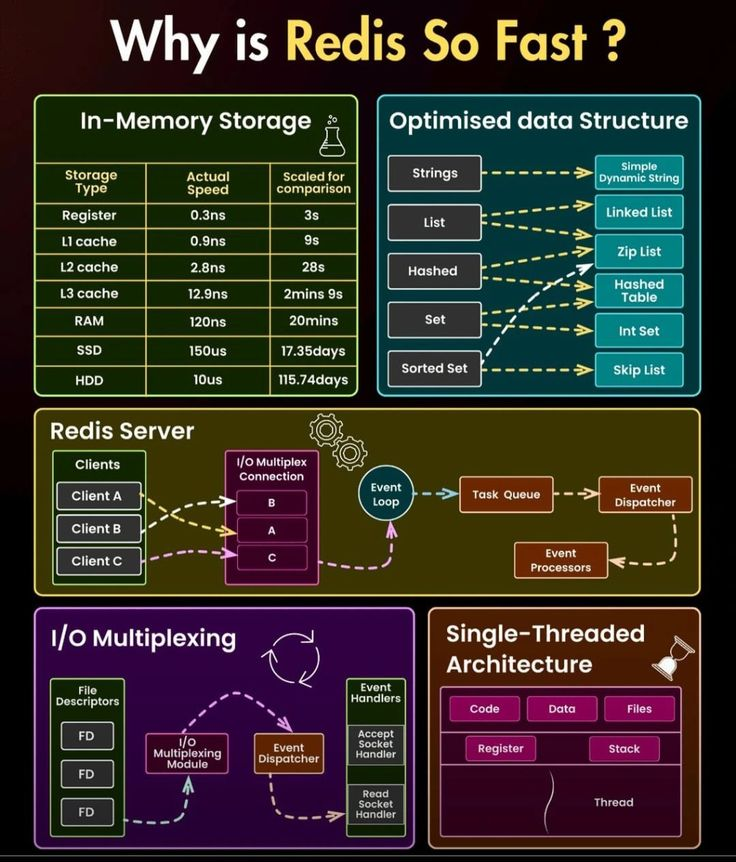 Why is Redis So Fast ?

In-Memory Storage

| Storage Type | Actual Speed | Scaled for comparison |
|---|---|---|
| Register | 0.3ns | 3s |
| L1 cache | 0.9ns | 9s |
| L2 cache | 2.8ns | 28s |
| L3 cache | 12.9ns | 2mins 9s |
| RAM | 120ns | 20mins |
| SSD | 150us | 17.35days |
| HDD | 10us | 115.74days |

Optimised data Structure

Strings
List
Hashed
Set
Sorted Set

Simple Dynamic String
Linked List
Zip List
Hashed Table
Int Set
Skip List

Redis Server

Clients
Client A
Client B
Client C

I/O Multiplex Connection
B
A
C

Event Loop
Task Queue
Event Dispatcher
Event Processors

I/O Multiplexing

File Descriptors
FD
FD
FD

I/O Multiplexing Module
Event Dispatcher

Event Handlers
Accept Socket Handler
Read Socket Handler

Single-Threaded Architecture

Code
Data
Files
Register
Stack
Thread