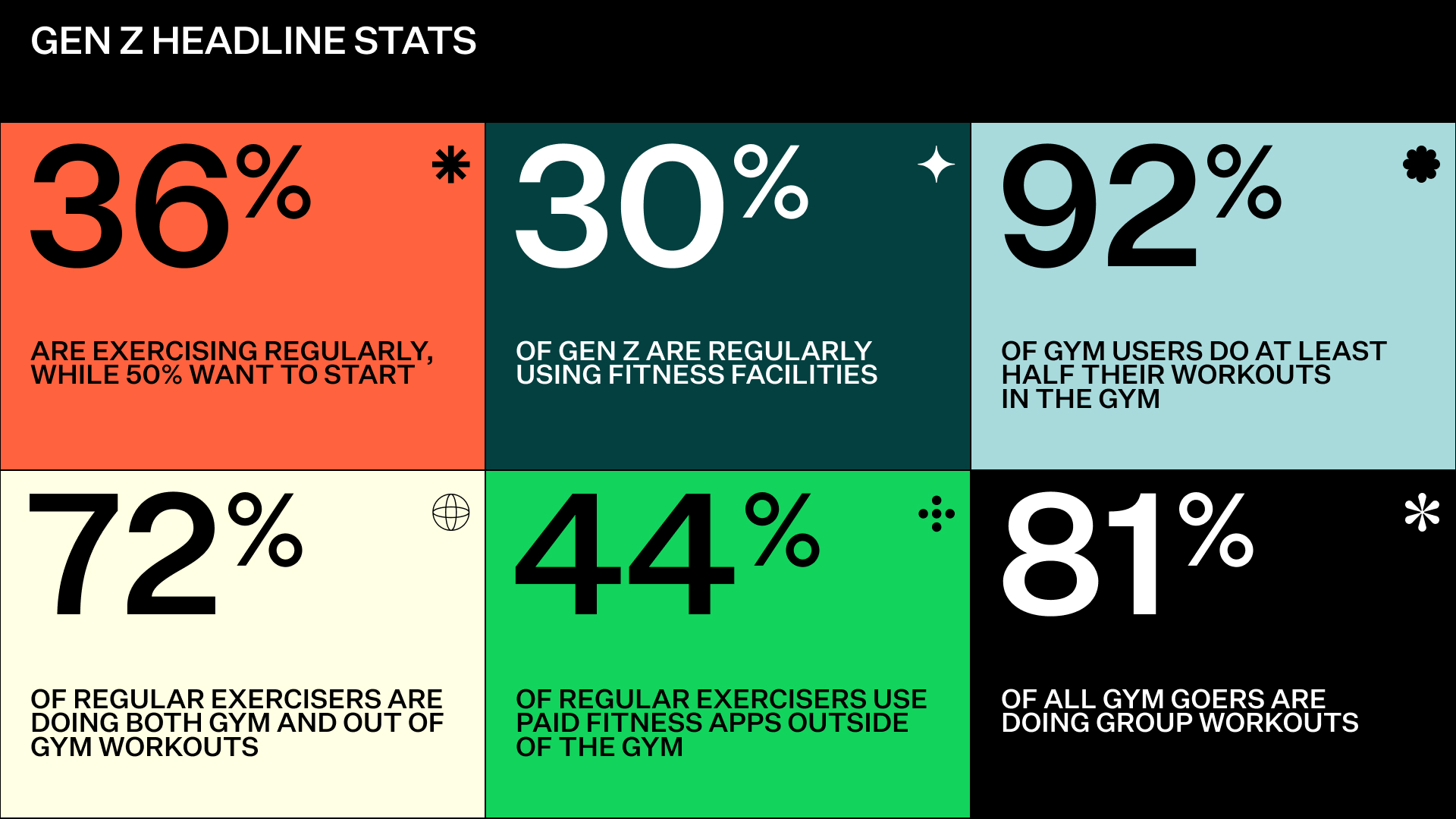 GEN Z HEADLINE STATS

36%

ARE EXERCISING REGULARLY, WHILE 50% WANT TO START

30%

OF GEN Z ARE REGULARLY USING FITNESS FACILITIES

92%

OF GYM USERS DO AT LEAST HALF THEIR WORKOUTS IN THE GYM

72%

OF REGULAR EXERCISERS ARE DOING BOTH GYM AND OUT OF GYM WORKOUTS

44%

OF REGULAR EXERCISERS USE PAID FITNESS APPS OUTSIDE OF THE GYM

81%

OF ALL GYM GOERS ARE DOING GROUP WORKOUTS