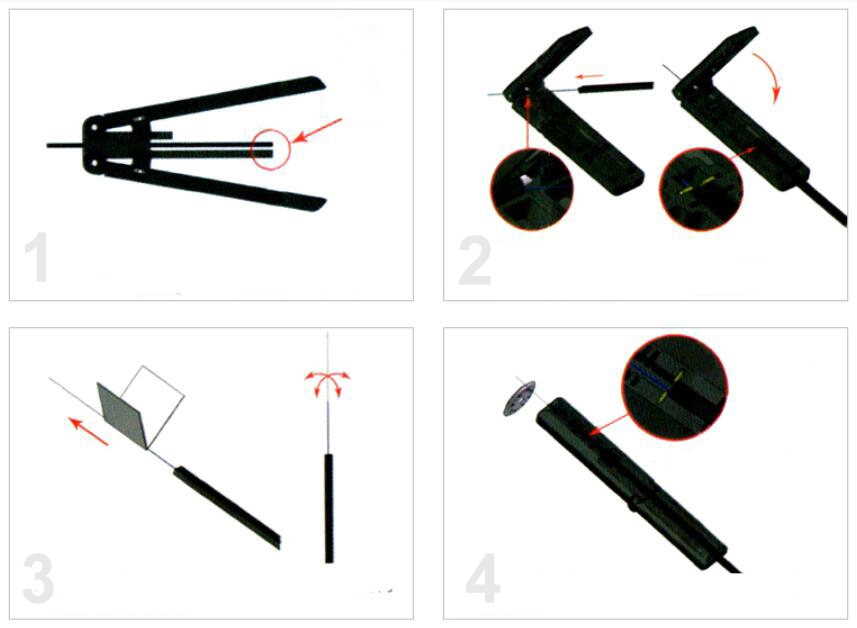 1

2

3

4