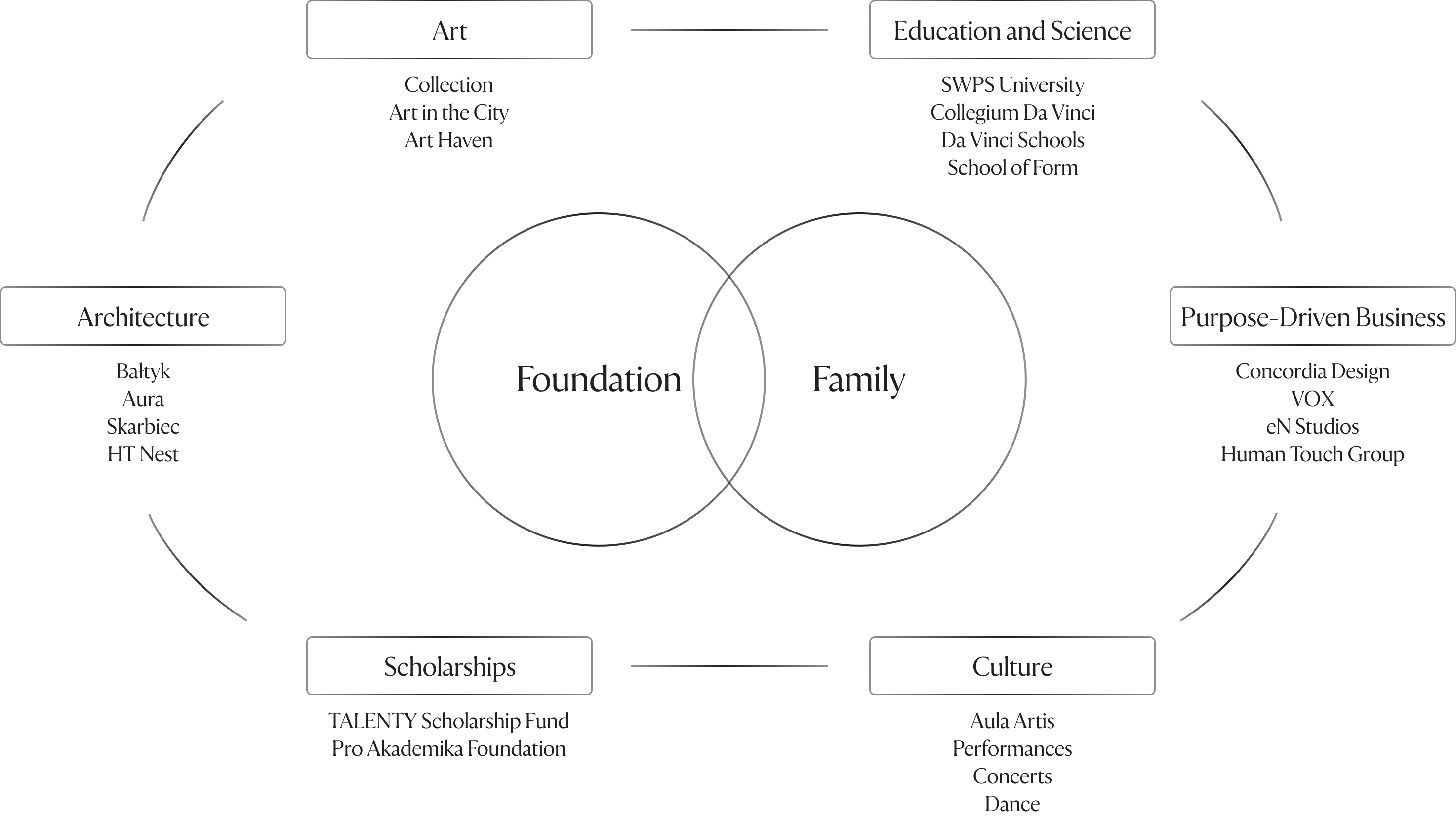 Art

Collection
Art in the City
Art Haven

Education and Science

SWPS University
Collegium Da Vinci
Da Vinci Schools
School of Form

Architecture

Bałtyk
Aura
Skarbiec
HT Nest

Foundation

Family

Purpose-Driven Business

Concordia Design
VOX
eN Studios
Human Touch Group

Scholarships

TALENTY Scholarship Fund
Pro Akademika Foundation

Culture

Aula Artis
Performances
Concerts
Dance