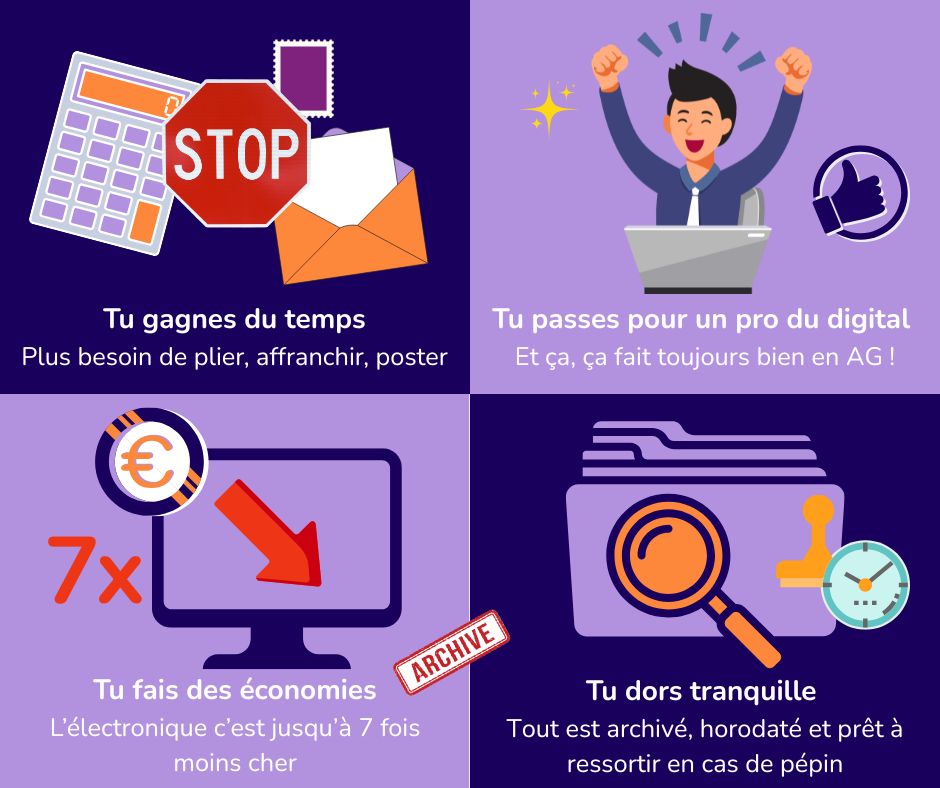 STOP

Tu gagnes du temps
Plus besoin de plier, affranchir, poster

Tu passes pour un pro du digital
Et ça, ça fait toujours bien en AG !

€

7x

ARCHIVE

Tu fais des économies
L'électronique c'est jusqu'à 7 fois moins cher

Tu dors tranquille
Tout est archivé, horodaté et prêt à ressortir en cas de pépin