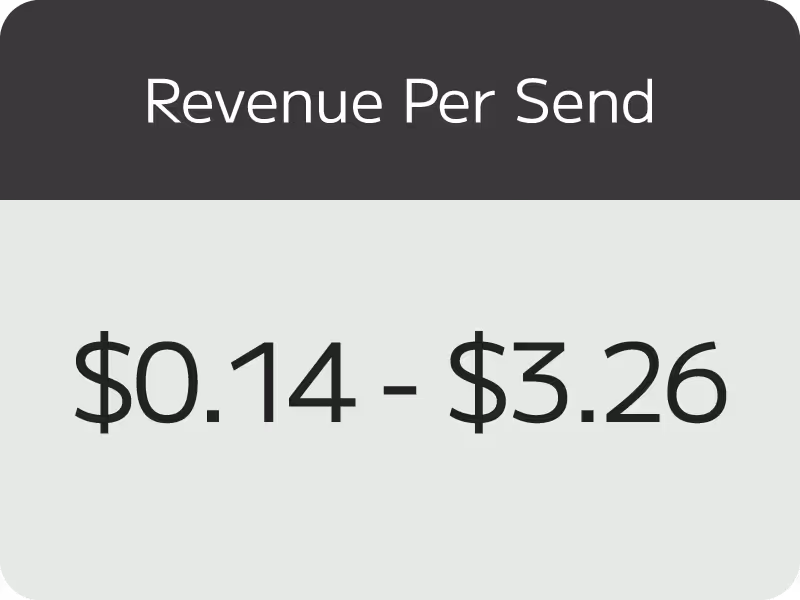 Revenue Per Send

$0.14 - $3.26