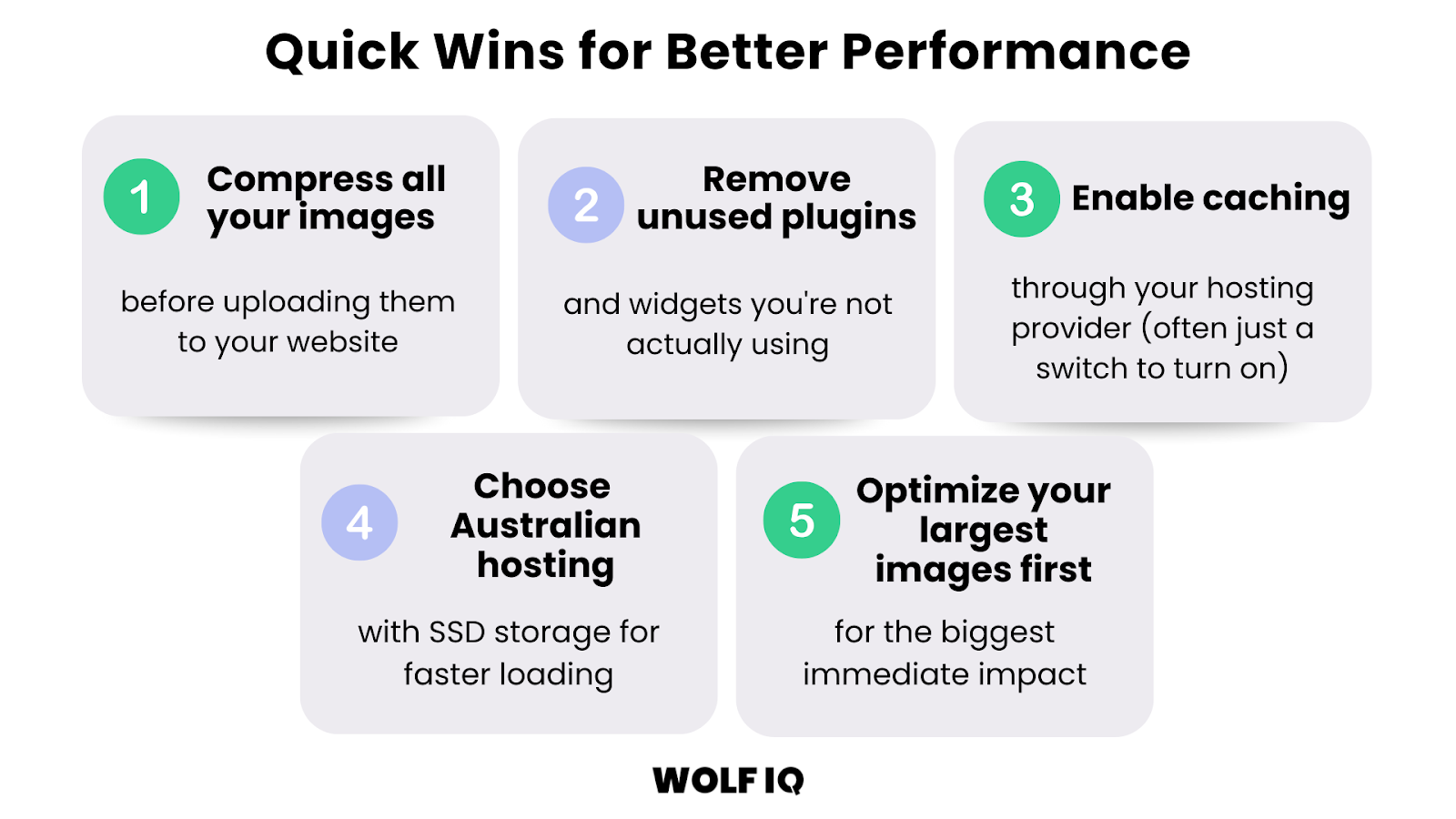 Quick Wins for Better Performance

1 Compress all your images

before uploading them to your website

2 Remove unused plugins

and widgets you're not actually using

3 Enable caching

through your hosting provider (often just a switch to turn on)

4 Choose Australian hosting

with SSD storage for faster loading

5 Optimize your largest images first

for the biggest immediate impact

WOLF IQ