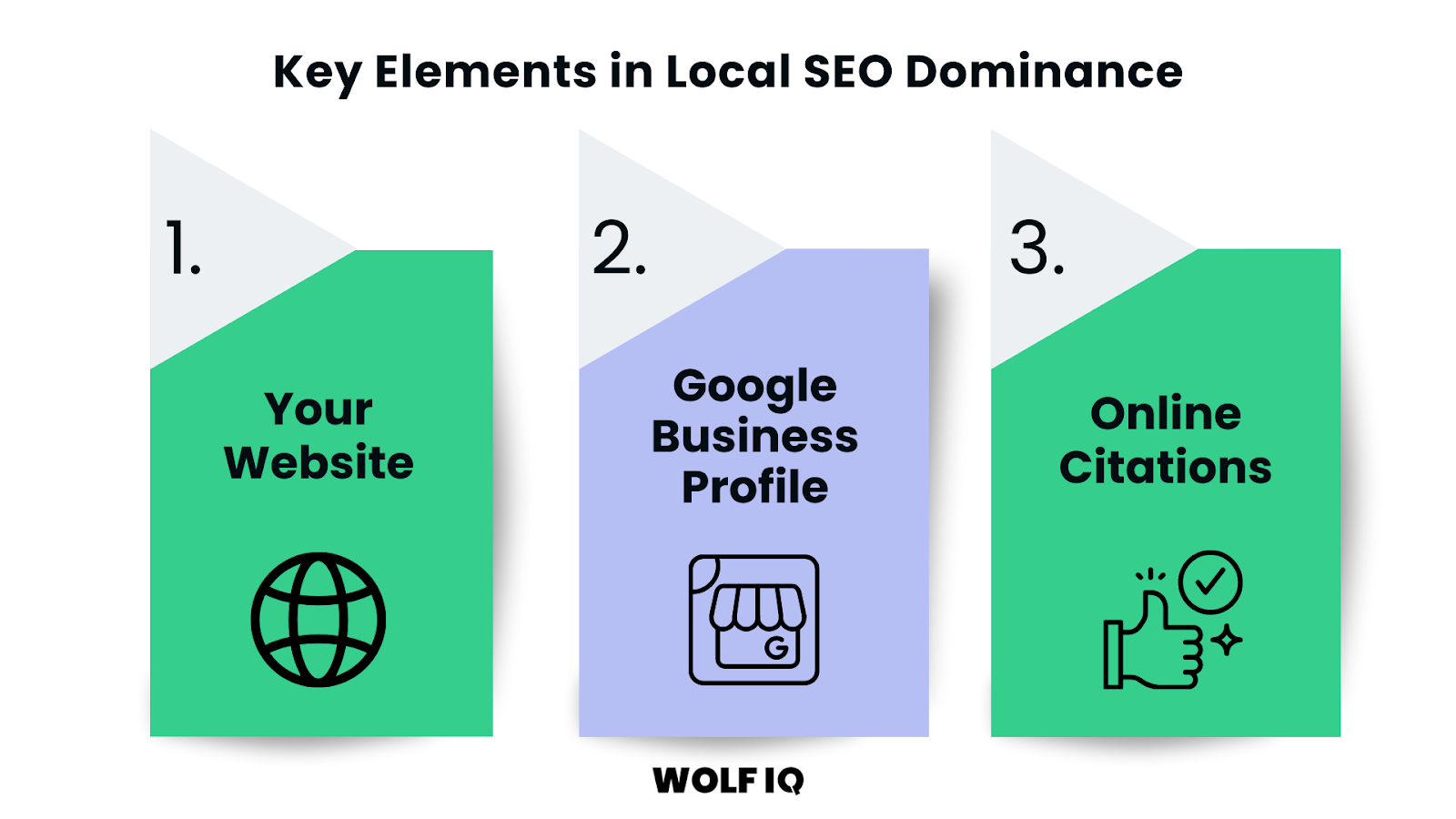 Key Elements in Local SEO Dominance

1.

Your Website

2.

Google Business Profile

G

3.

Online Citations

WOLF IQ