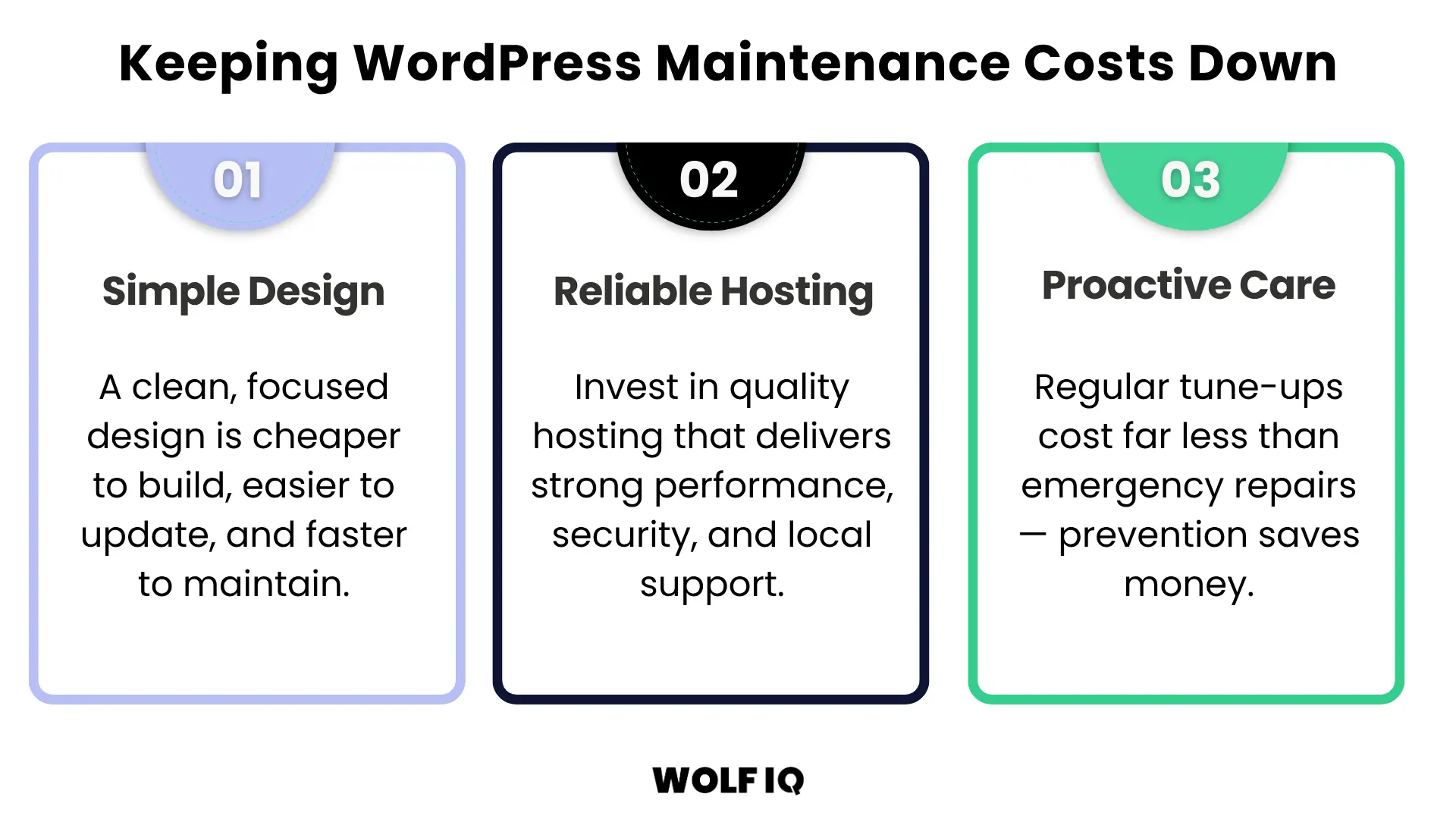 Keeping WordPress Maintenance Costs Down

01

Simple Design

A clean, focused design is cheaper to build, easier to update, and faster to maintain.

02

Reliable Hosting

Invest in quality hosting that delivers strong performance, security, and local support.

03

Proactive Care

Regular tune-ups cost far less than emergency repairs — prevention saves money.

WOLF IQ