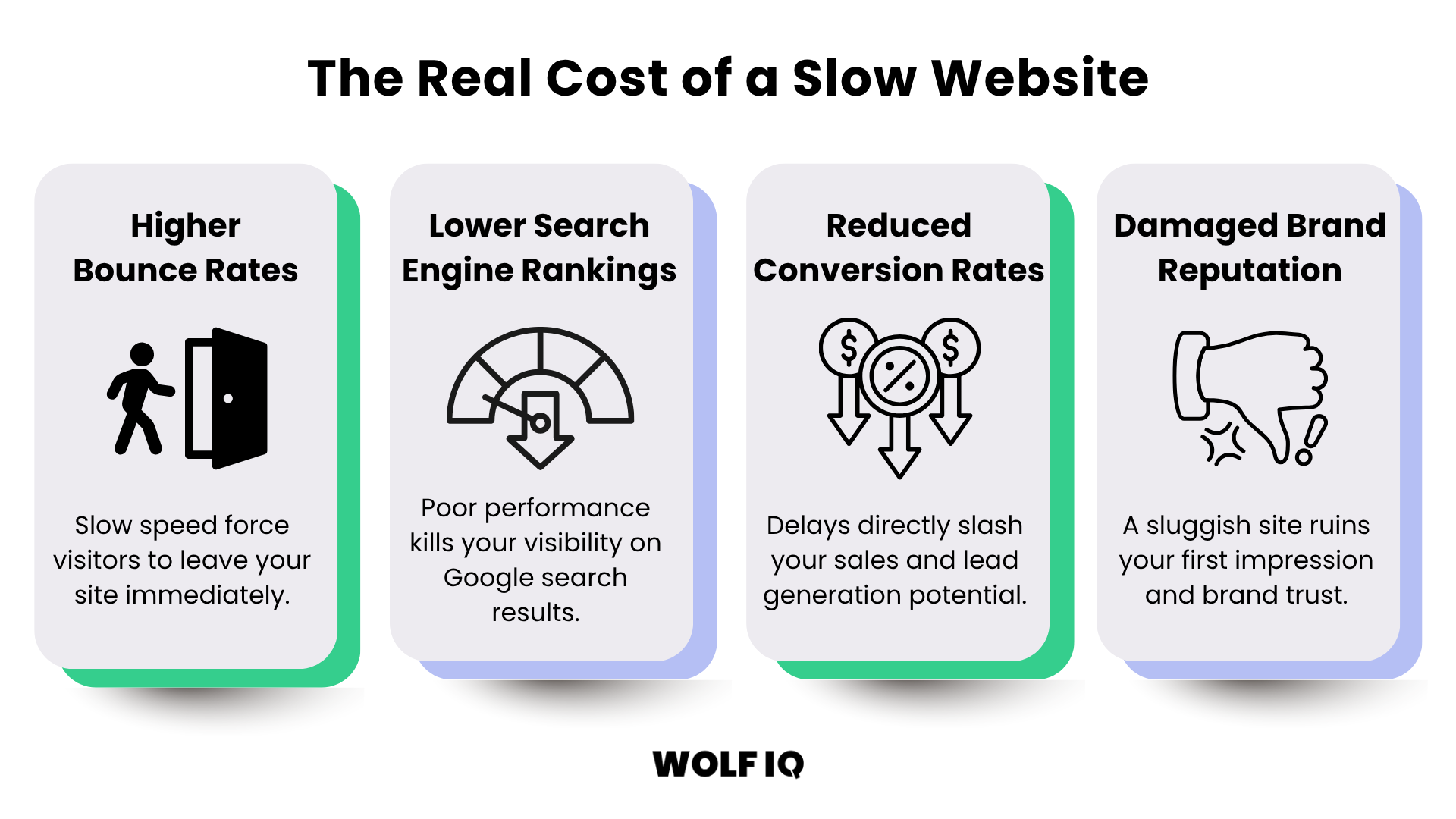 The Real Cost of a Slow Website

Higher Bounce Rates

Slow speed force visitors to leave your site immediately.

Lower Search Engine Rankings

Poor performance kills your visibility on Google search results.

Reduced Conversion Rates

$ % $

Delays directly slash your sales and lead generation potential.

Damaged Brand Reputation

A sluggish site ruins your first impression and brand trust.

WOLF IQ