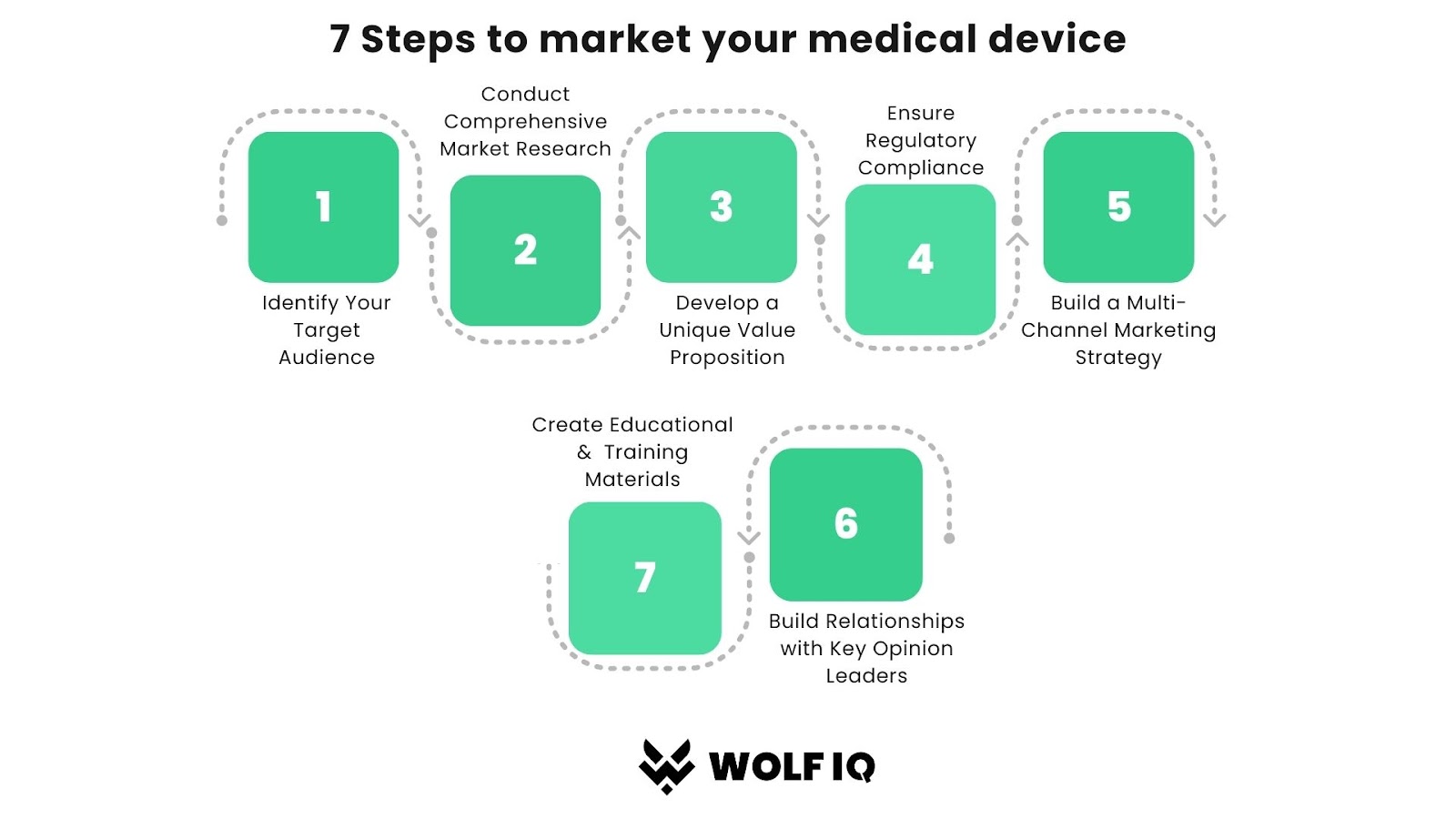 7 Steps to market your medical device

1

Identify Your Target Audience

Conduct Comprehensive Market Research

2

3

Develop a Unique Value Proposition

Ensure Regulatory Compliance

4

5

Build a Multi-Channel Marketing Strategy

6

Build Relationships with Key Opinion Leaders

Create Educational & Training Materials

7

WOLF IQ