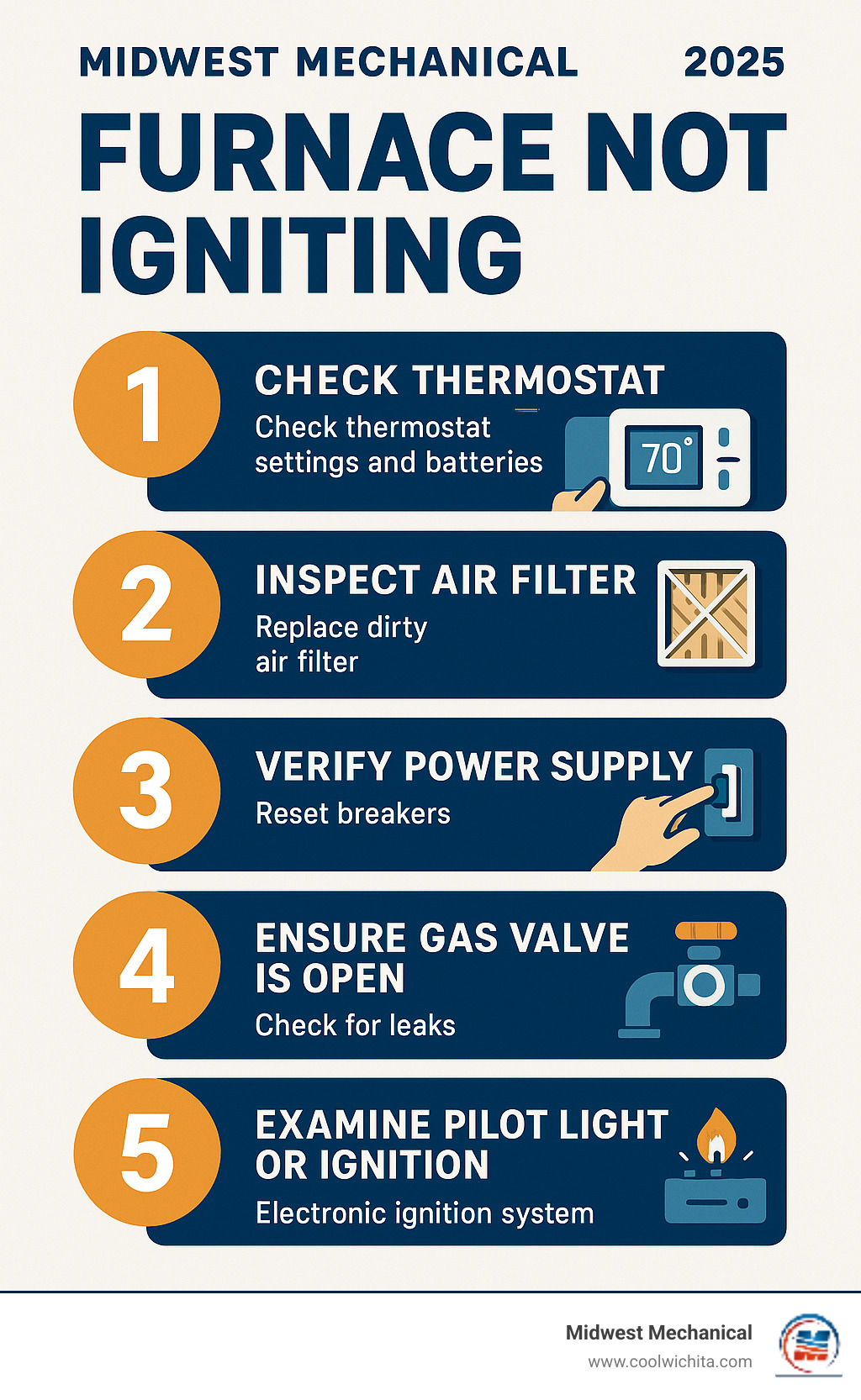 MIDWEST MECHANICAL 2025

FURNACE NOT IGNITING

1
CHECK THERMOSTAT
Check thermostat settings and batteries
70°

2
INSPECT AIR FILTER
Replace dirty air filter

3
VERIFY POWER SUPPLY
Reset breakers

4
ENSURE GAS VALVE IS OPEN
Check for leaks

5
EXAMINE PILOT LIGHT OR IGNITION
Electronic ignition system

Midwest Mechanical
www.coolwichita.com