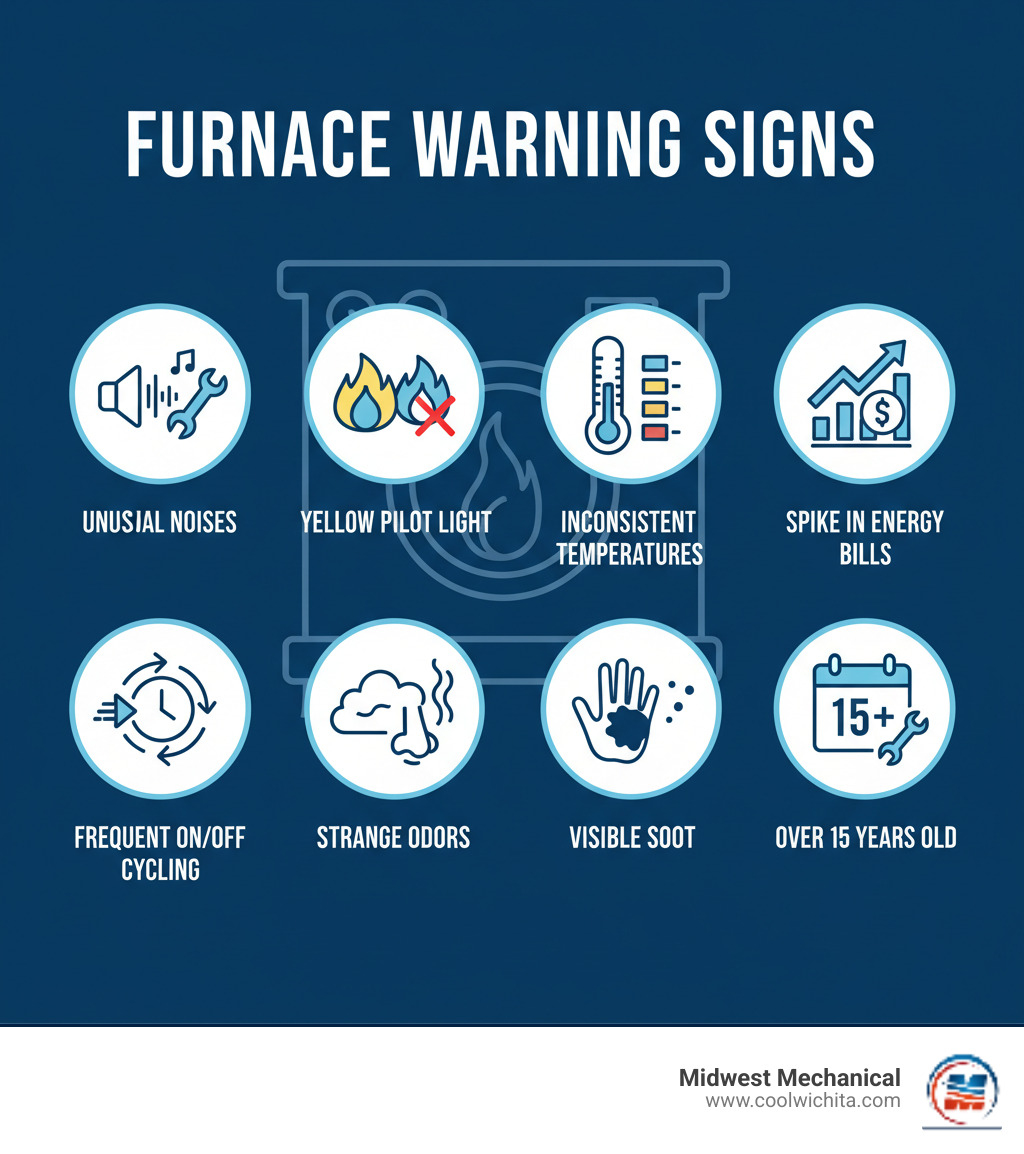 FURNACE WARNING SIGNS

UNUSIAL NOISES

YELLOW PILOT LIGHT

INCONSISTENT TEMPERATURES

SPIKE IN ENERGY BILLS

FREQUENT ON/OFF CYCLING

STRANGE ODORS

VISIBLE SOOT

15+

OVER 15 YEARS OLD

Midwest Mechanical
www.coolwichita.com