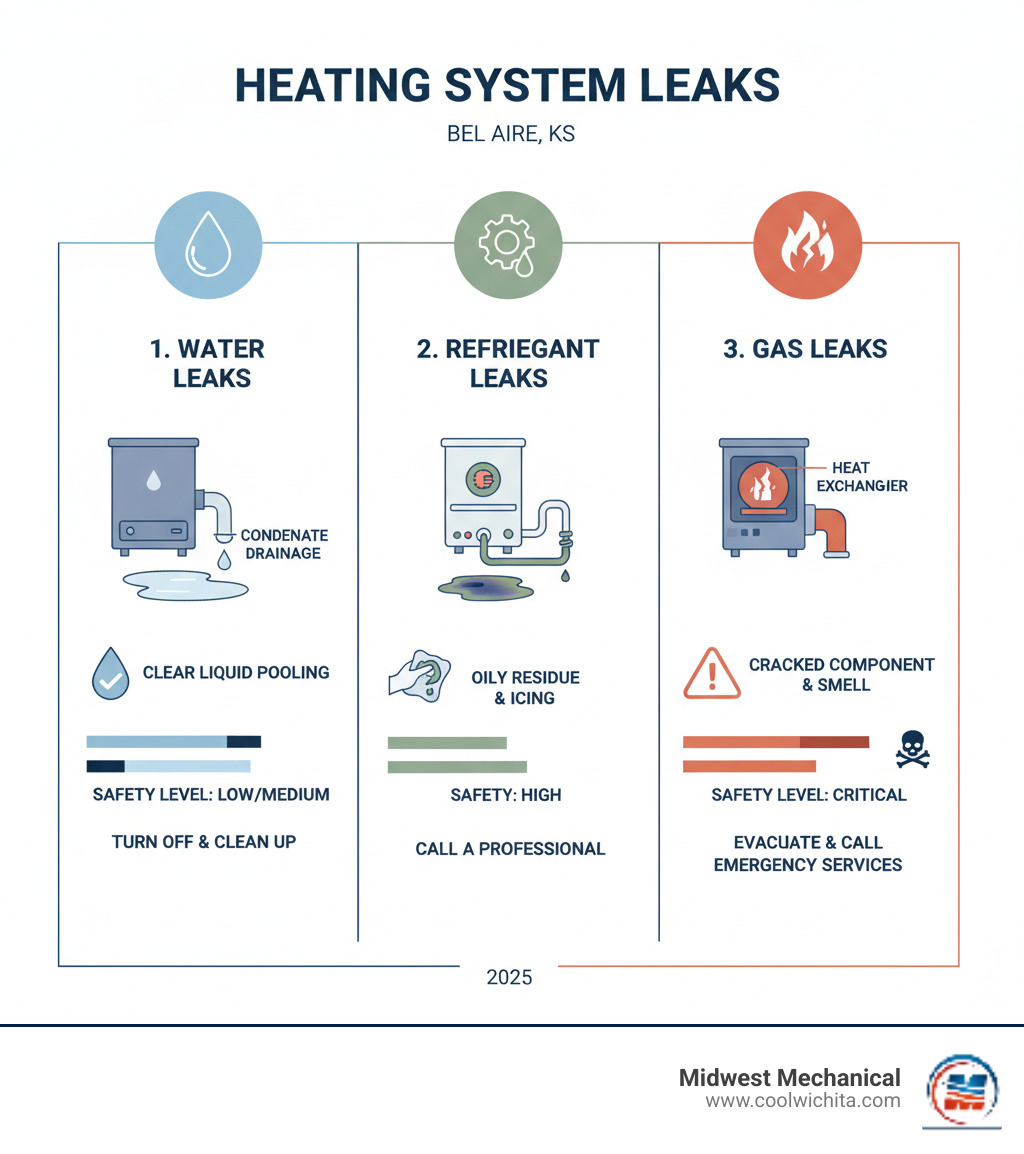 HEATING SYSTEM LEAKS

BEL AIRE, KS

1. WATER LEAKS

CONDENATE DRAINAGE

CLEAR LIQUID POOLING

SAFETY LEVEL: LOW/MEDIUM

TURN OFF & CLEAN UP

2. REFRIEGANT LEAKS

OILY RESIDUE & ICING

SAFETY: HIGH

CALL A PROFESSIONAL

3. GAS LEAKS

HEAT EXCHANGIER

CRACKED COMPONENT & SMELL

SAFETY LEVEL: CRITICAL

EVACUATE & CALL EMERGENCY SERVICES

2025

Midwest Mechanical
www.coolwichita.com