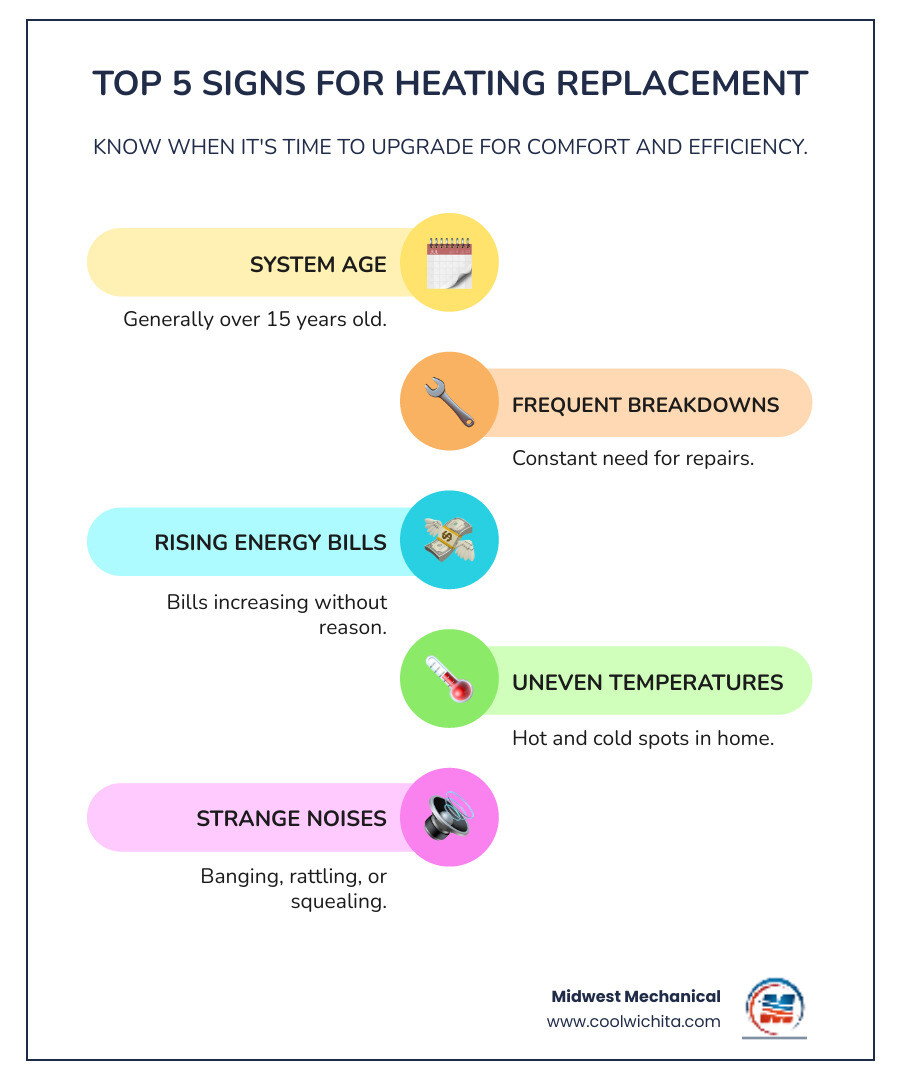 TOP 5 SIGNS FOR HEATING REPLACEMENT

KNOW WHEN IT'S TIME TO UPGRADE FOR COMFORT AND EFFICIENCY.

SYSTEM AGE

Generally over 15 years old.

FREQUENT BREAKDOWNS

Constant need for repairs.

RISING ENERGY BILLS

Bills increasing without reason.

UNEVEN TEMPERATURES

Hot and cold spots in home.

STRANGE NOISES

Banging, rattling, or squealing.

Midwest Mechanical
www.coolwichita.com