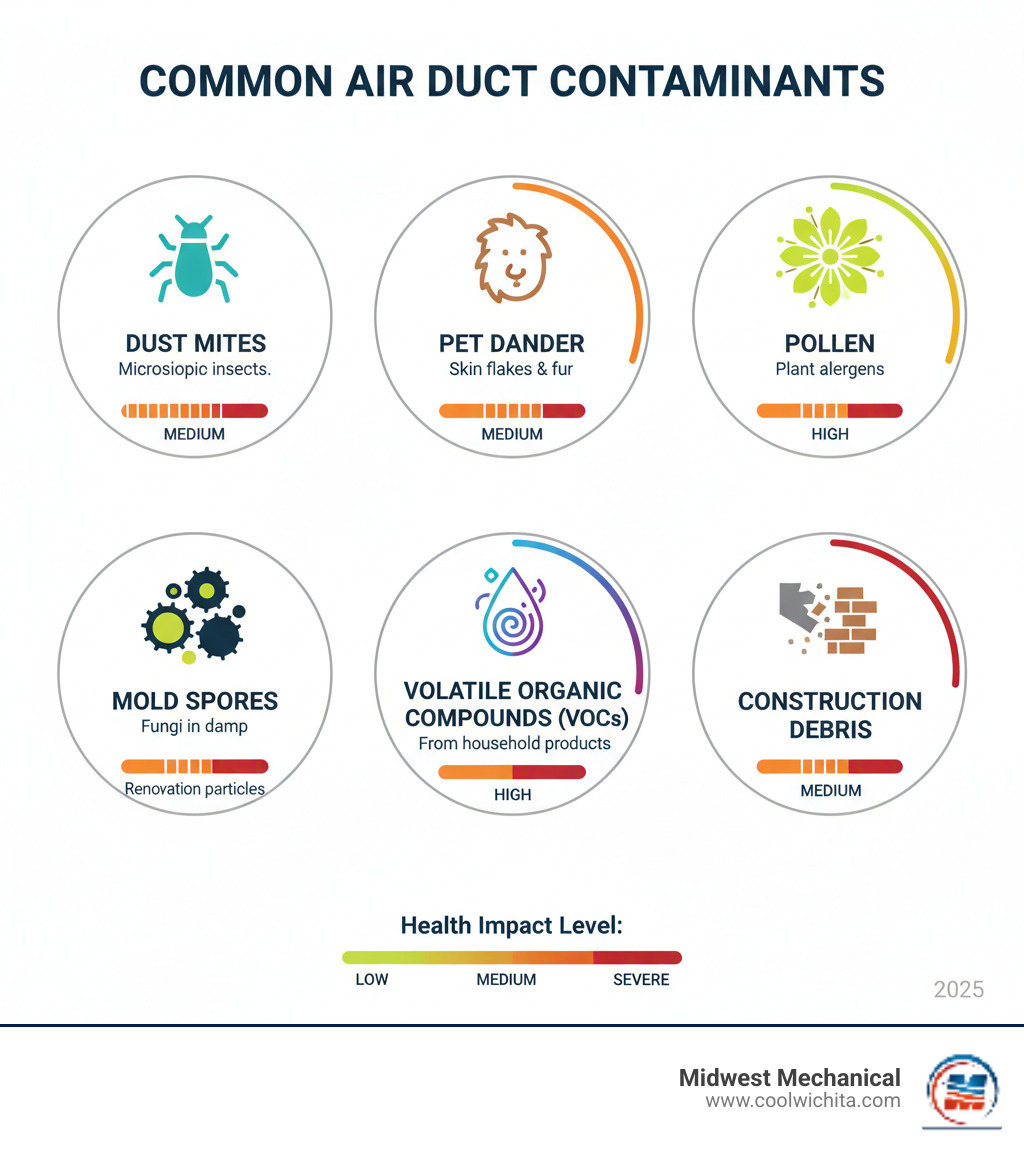 COMMON AIR DUCT CONTAMINANTS

DUST MITES
Microsiopic insects.
MEDIUM

PET DANDER
Skin flakes & fur
MEDIUM

POLLEN
Plant alergens
HIGH

MOLD SPORES
Fungi in damp
Renovation particles

VOLATILE ORGANIC COMPOUNDS (VOCs)
From household products
HIGH

CONSTRUCTION DEBRIS
MEDIUM

Health Impact Level:
LOW MEDIUM SEVERE

2025

Midwest Mechanical
www.coolwichita.com