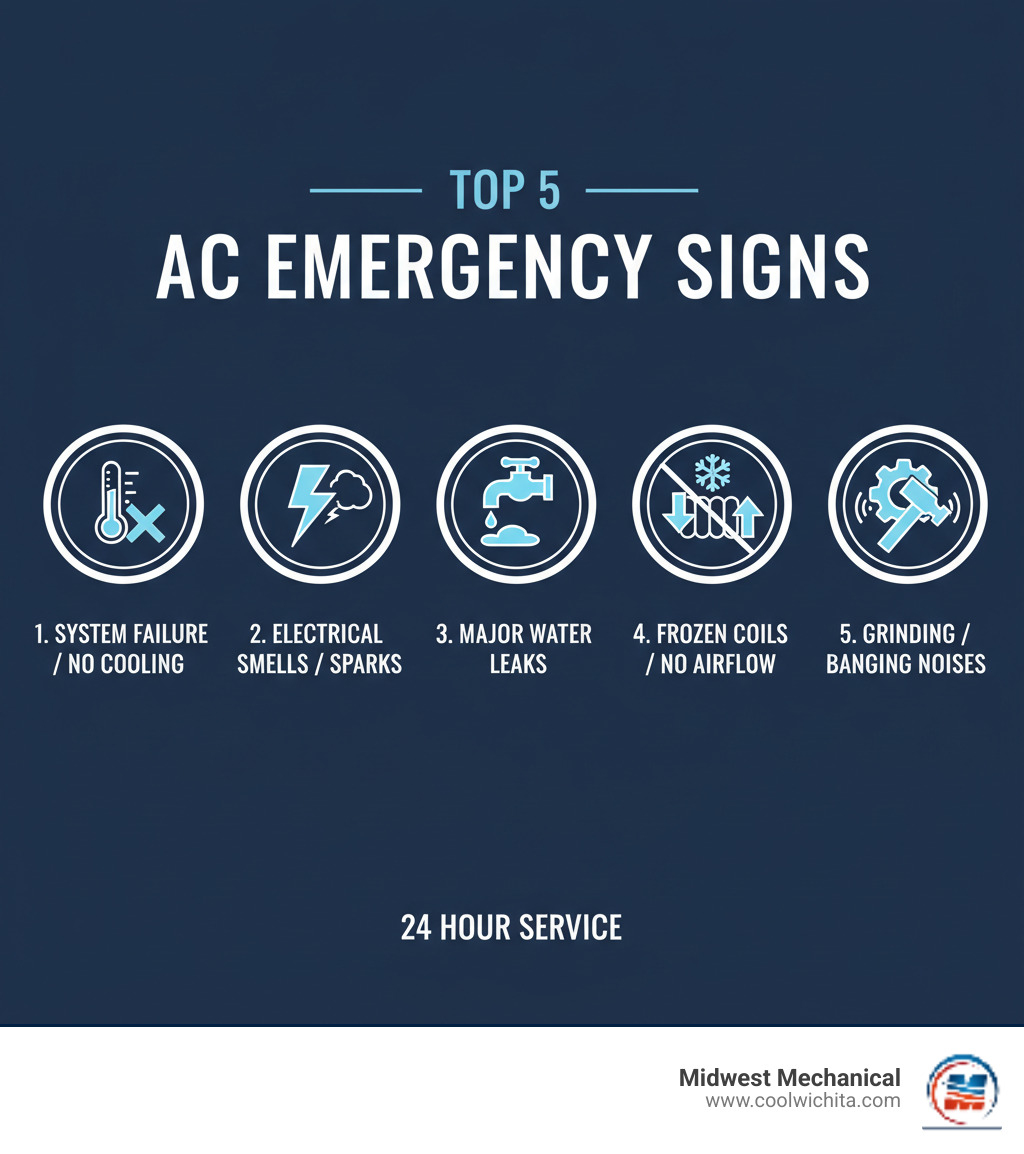 TOP 5
AC EMERGENCY SIGNS

1. SYSTEM FAILURE / NO COOLING

2. ELECTRICAL SMELLS / SPARKS

3. MAJOR WATER LEAKS

4. FROZEN COILS / NO AIRFLOW

5. GRINDING / BANGING NOISES

24 HOUR SERVICE

Midwest Mechanical
www.coolwichita.com