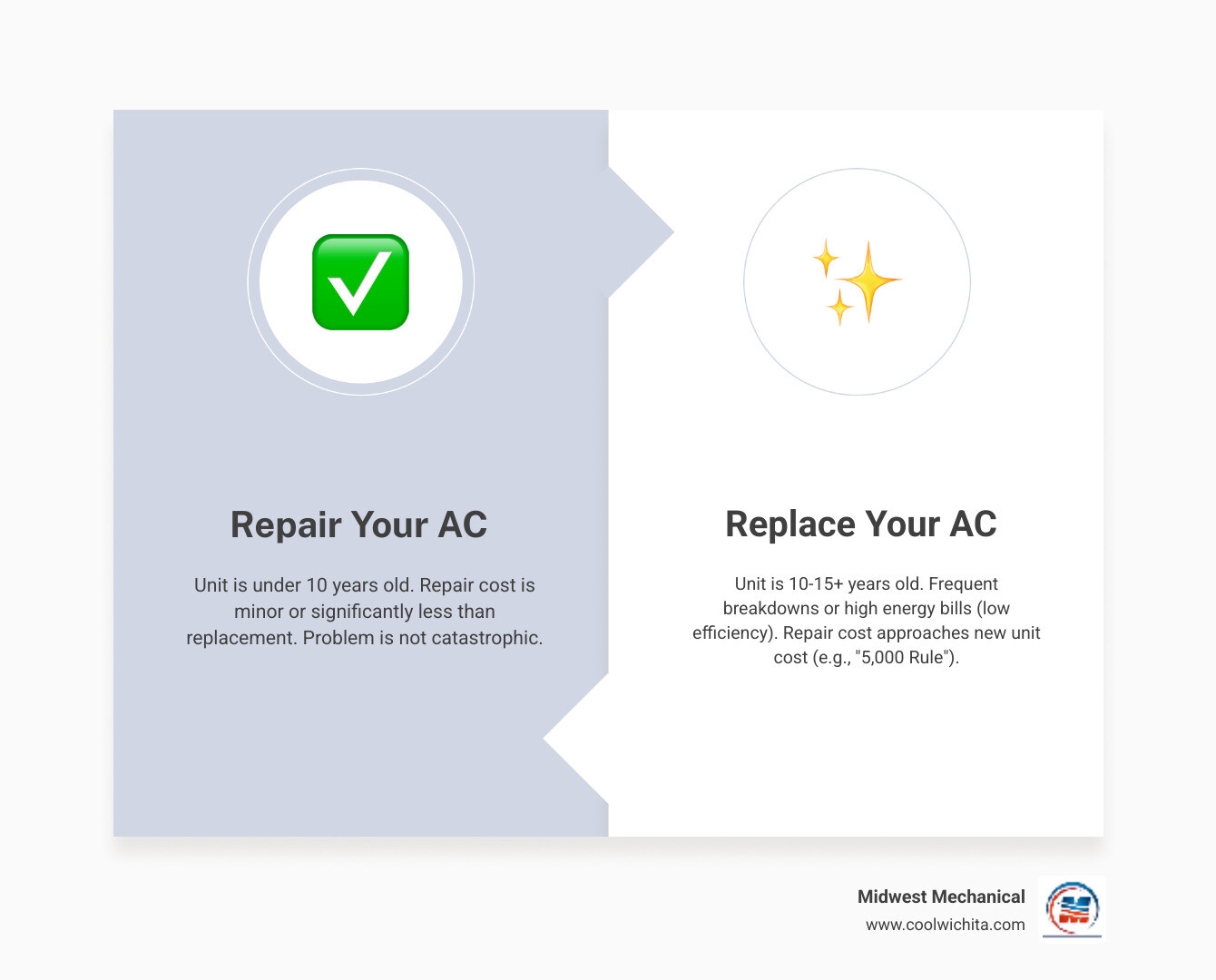 Repair Your AC

Unit is under 10 years old. Repair cost is minor or significantly less than replacement. Problem is not catastrophic.

Replace Your AC

Unit is 10-15+ years old. Frequent breakdowns or high energy bills (low efficiency). Repair cost approaches new unit cost (e.g., "5,000 Rule").

Midwest Mechanical
www.coolwichita.com