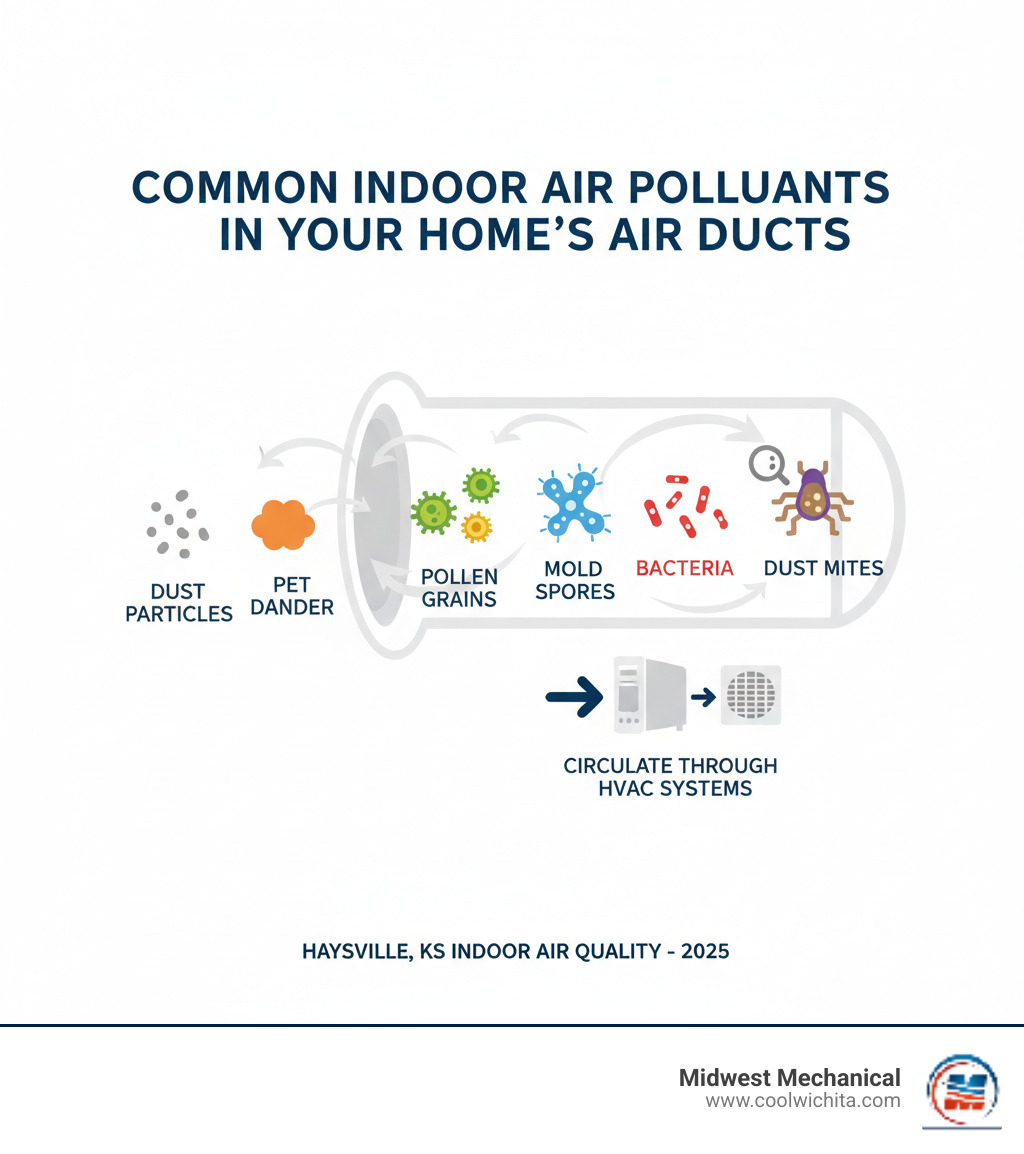 COMMON INDOOR AIR POLLUANTS IN YOUR HOME'S AIR DUCTS

DUST PARTICLES

PET DANDER

POLLEN GRAINS

MOLD SPORES

BACTERIA

DUST MITES

CIRCULATE THROUGH HVAC SYSTEMS

HAYSVILLE, KS INDOOR AIR QUALITY - 2025

Midwest Mechanical
www.coolwichita.com