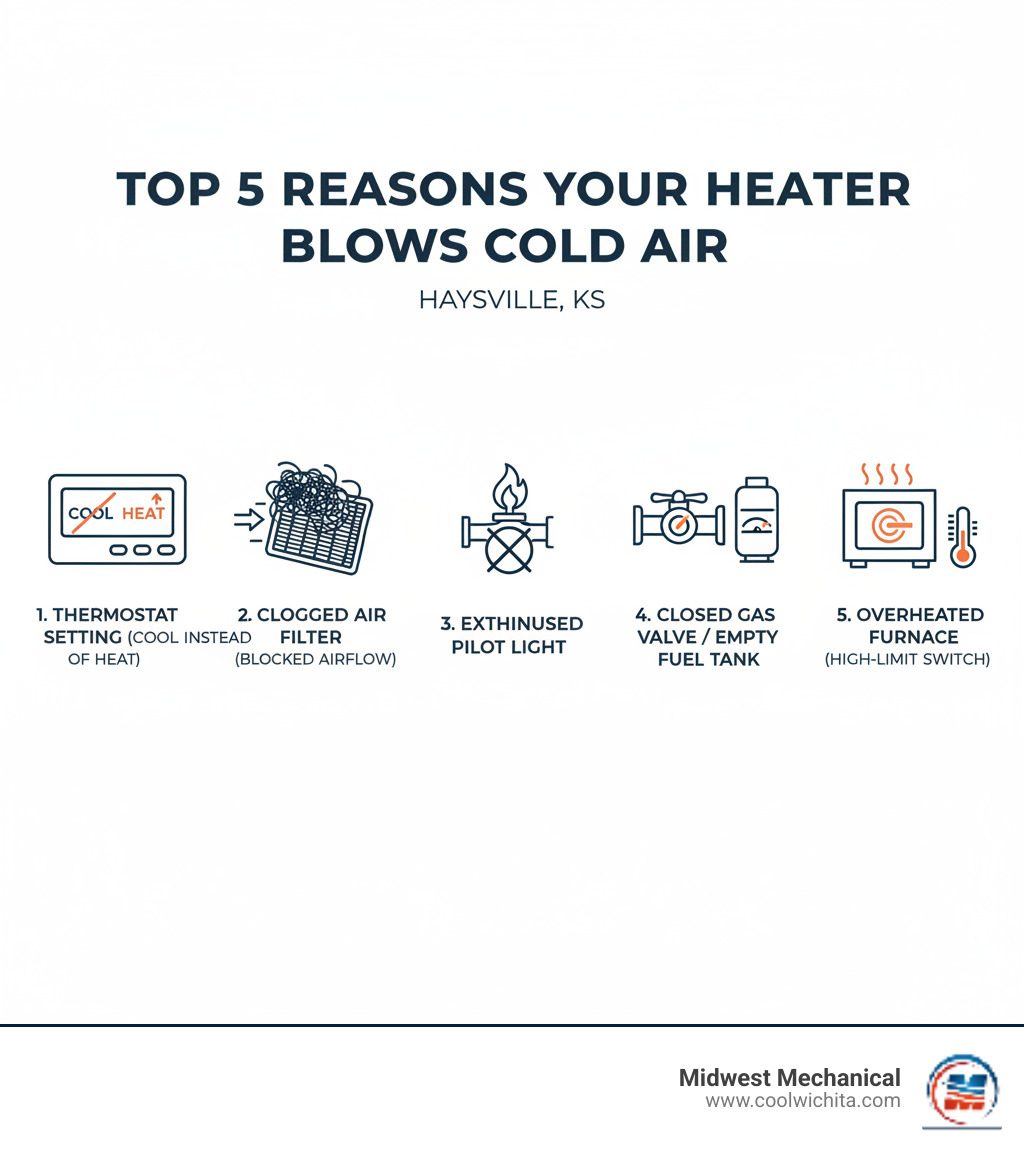 TOP 5 REASONS YOUR HEATER BLOWS COLD AIR

HAYSVILLE, KS

COOL HEAT

1. THERMOSTAT SETTING (COOL INSTEAD OF HEAT)

2. CLOGGED AIR FILTER (BLOCKED AIRFLOW)

3. EXTHINUSED PILOT LIGHT

4. CLOSED GAS VALVE / EMPTY FUEL TANK

5. OVERHEATED FURNACE (HIGH-LIMIT SWITCH)

Midwest Mechanical
www.coolwichita.com