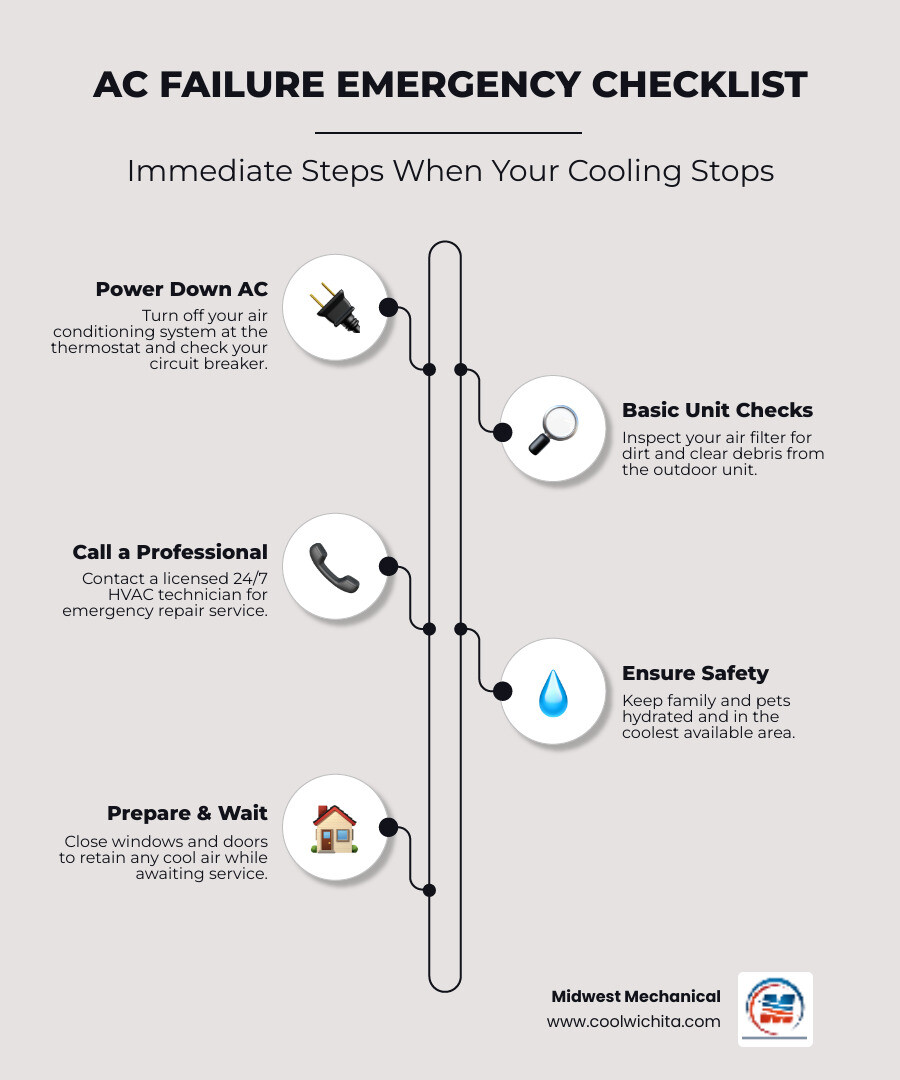 AC FAILURE EMERGENCY CHECKLIST

Immediate Steps When Your Cooling Stops

Power Down AC
Turn off your air conditioning system at the thermostat and check your circuit breaker.

Basic Unit Checks
Inspect your air filter for dirt and clear debris from the outdoor unit.

Call a Professional
Contact a licensed 24/7 HVAC technician for emergency repair service.

Ensure Safety
Keep family and pets hydrated and in the coolest available area.

Prepare & Wait
Close windows and doors to retain any cool air while awaiting service.

Midwest Mechanical
www.coolwichita.com