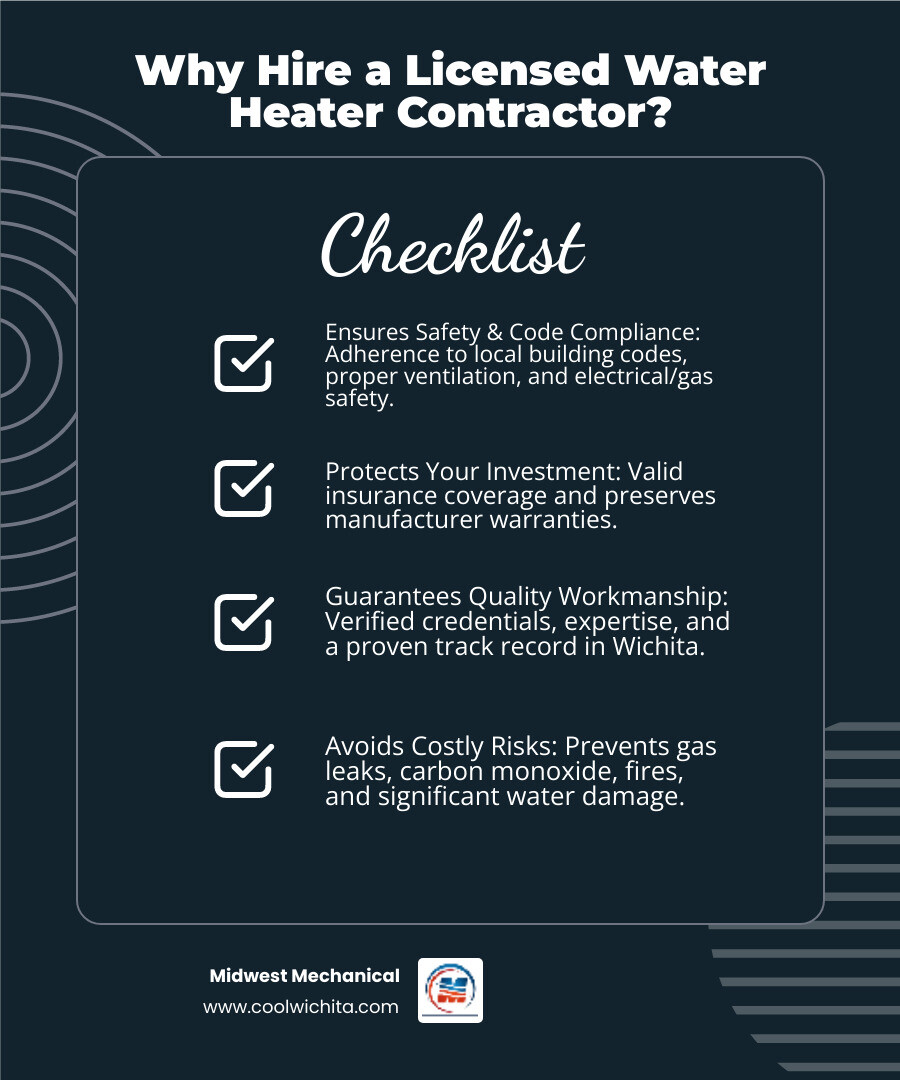 Why Hire a Licensed Water Heater Contractor?

Checklist

Ensures Safety & Code Compliance: Adherence to local building codes, proper ventilation, and electrical/gas safety.

Protects Your Investment: Valid insurance coverage and preserves manufacturer warranties.

Guarantees Quality Workmanship: Verified credentials, expertise, and a proven track record in Wichita.

Avoids Costly Risks: Prevents gas leaks, carbon monoxide, fires, and significant water damage.

Midwest Mechanical
www.coolwichita.com