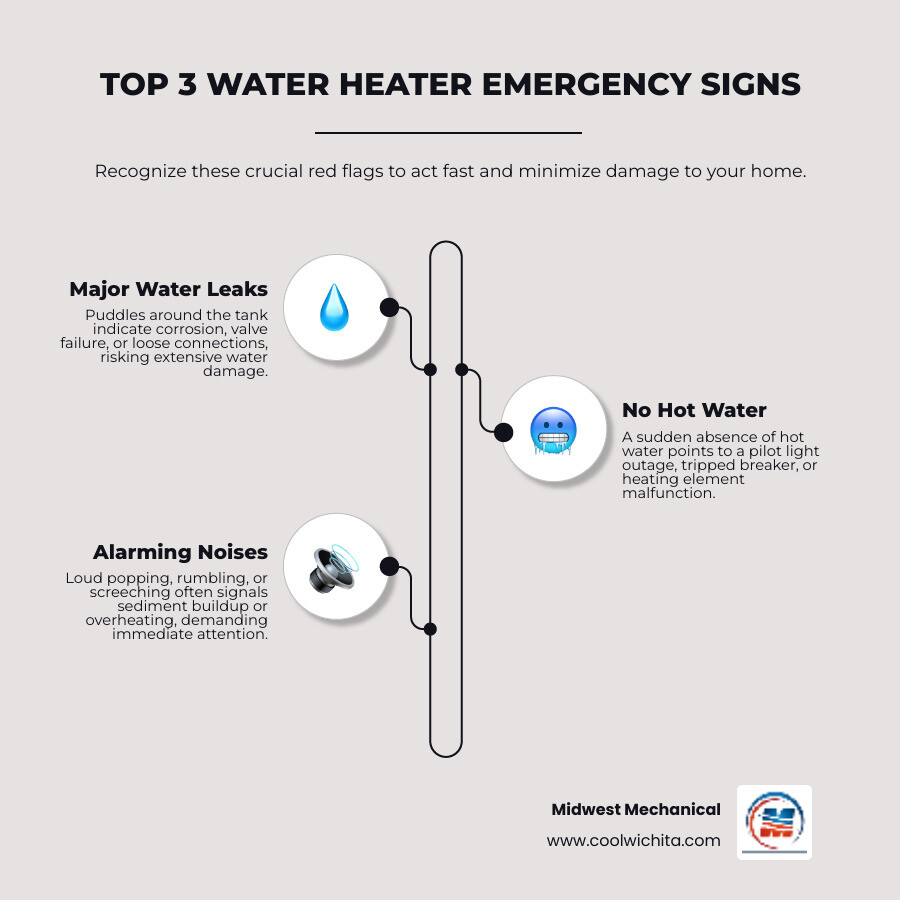 TOP 3 WATER HEATER EMERGENCY SIGNS

Recognize these crucial red flags to act fast and minimize damage to your home.

Major Water Leaks

Puddles around the tank indicate corrosion, valve failure, or loose connections, risking extensive water damage.

No Hot Water

A sudden absence of hot water points to a pilot light outage, tripped breaker, or heating element malfunction.

Alarming Noises

Loud popping, rumbling, or screeching often signals sediment buildup or overheating, demanding immediate attention.

Midwest Mechanical

www.coolwichita.com