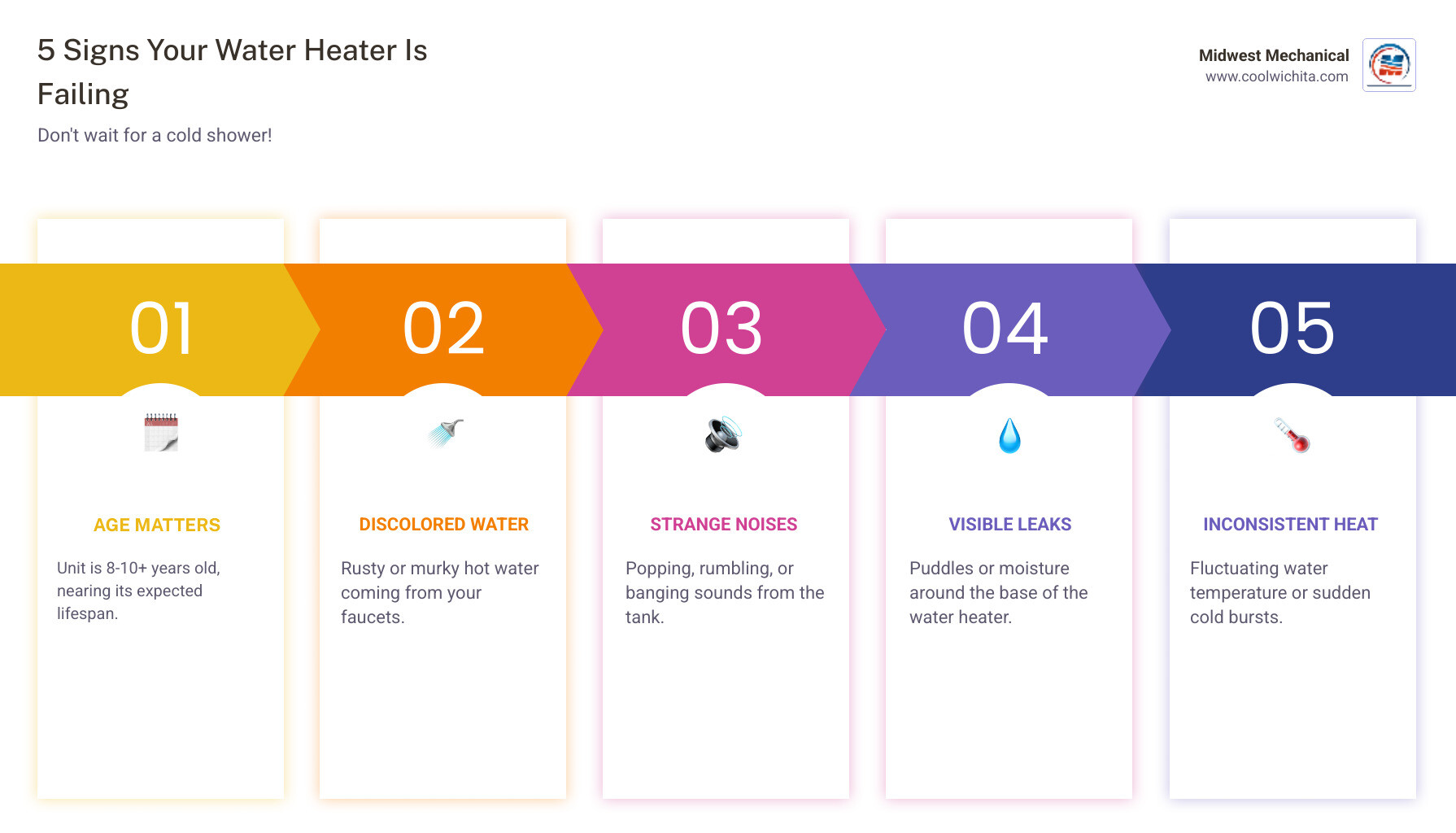 5 Signs Your Water Heater Is Failing

Don't wait for a cold shower!

Midwest Mechanical
www.coolwichita.com

01

AGE MATTERS

Unit is 8-10+ years old, nearing its expected lifespan.

02

DISCOLORED WATER

Rusty or murky hot water coming from your faucets.

03

STRANGE NOISES

Popping, rumbling, or banging sounds from the tank.

04

VISIBLE LEAKS

Puddles or moisture around the base of the water heater.

05

INCONSISTENT HEAT

Fluctuating water temperature or sudden cold bursts.