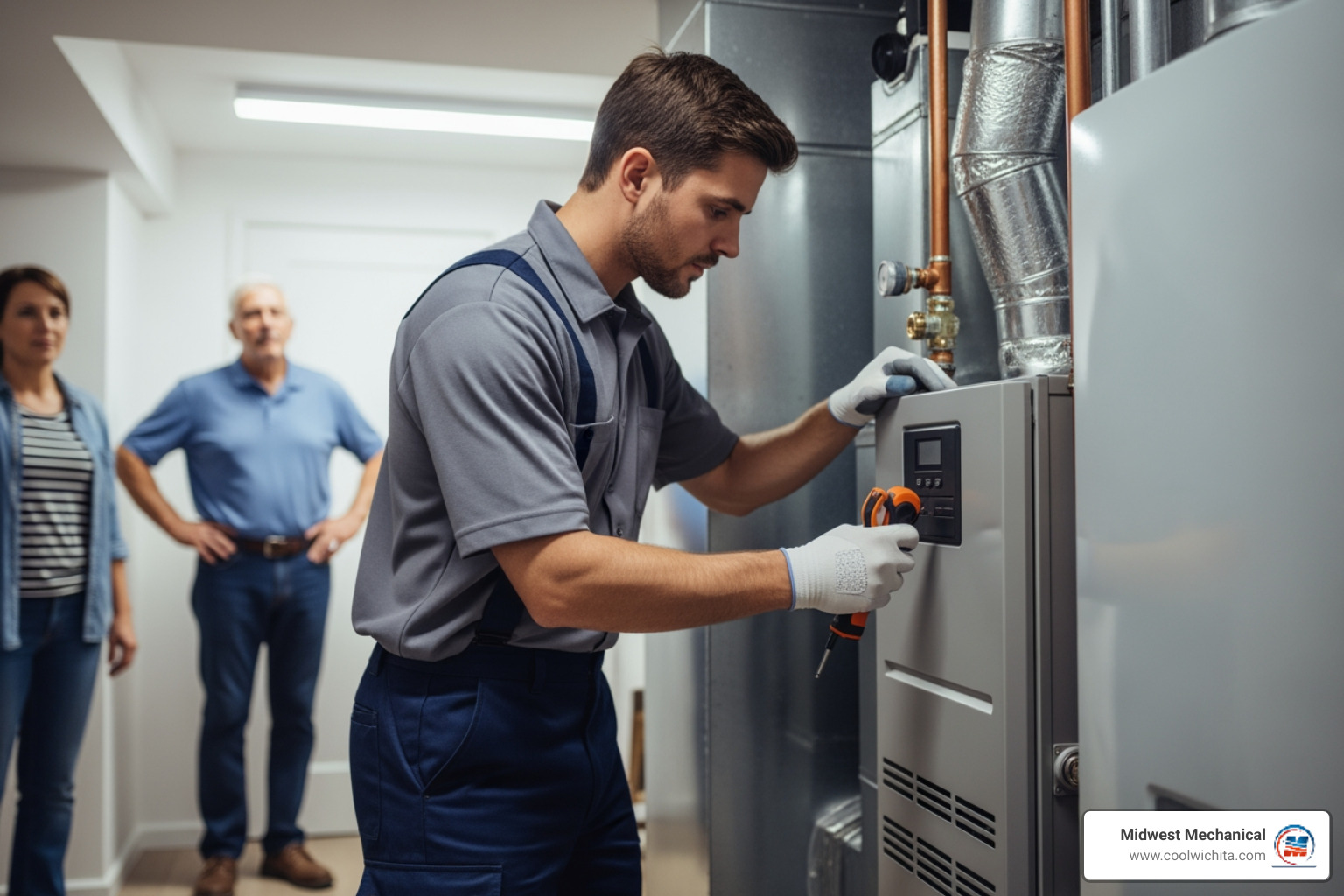 Midwest Mechanical
www.coolwichita.com