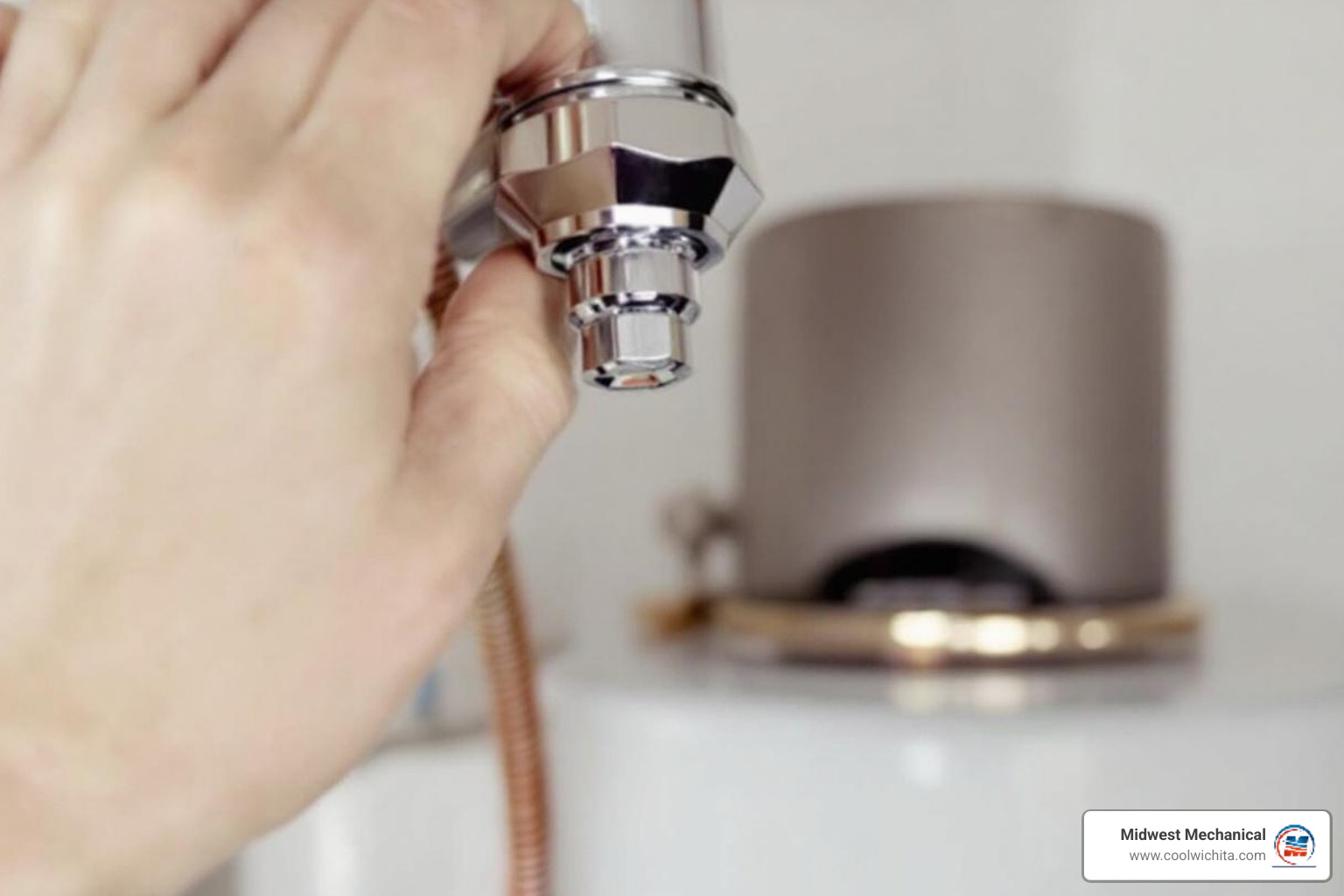 Midwest Mechanical
www.coolwichita.com