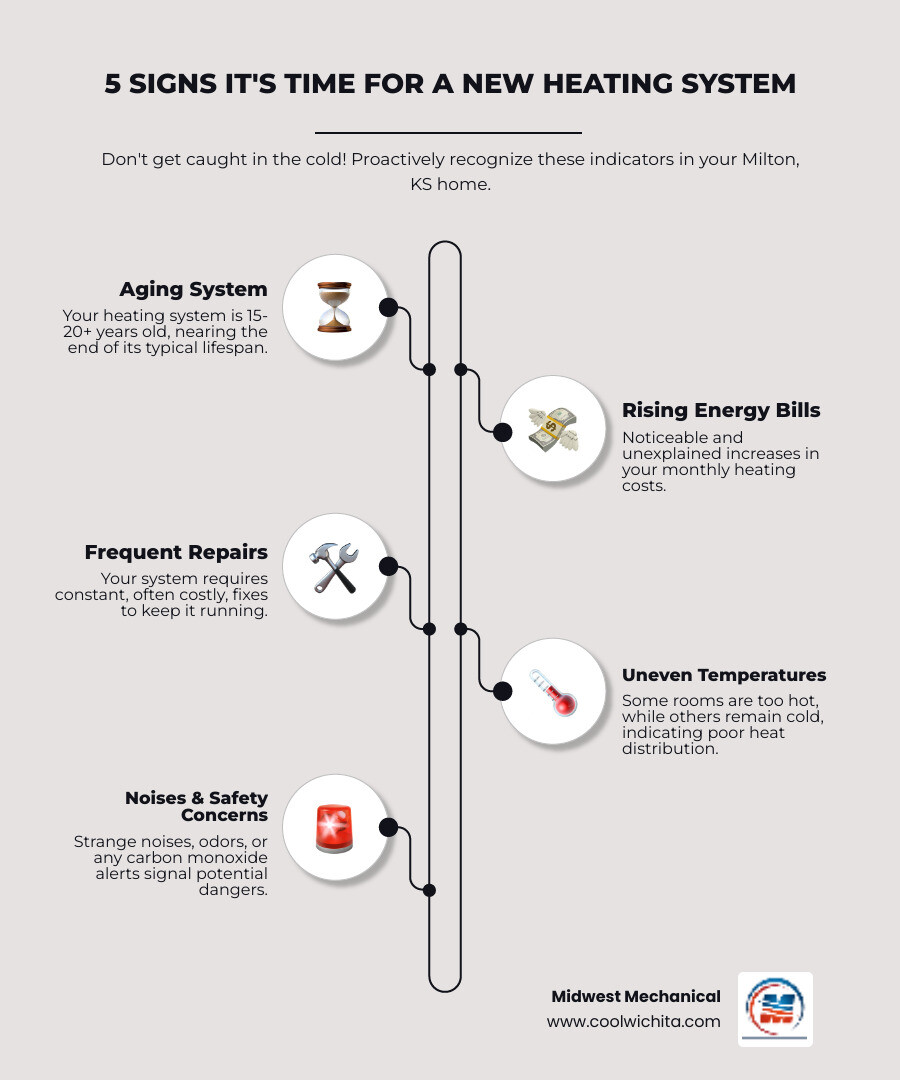 5 SIGNS IT'S TIME FOR A NEW HEATING SYSTEM

Don't get caught in the cold! Proactively recognize these indicators in your Milton, KS home.

Aging System
Your heating system is 15-20+ years old, nearing the end of its typical lifespan.

Rising Energy Bills
Noticeable and unexplained increases in your monthly heating costs.

Frequent Repairs
Your system requires constant, often costly, fixes to keep it running.

Uneven Temperatures
Some rooms are too hot, while others remain cold, indicating poor heat distribution.

Noises & Safety Concerns
Strange noises, odors, or any carbon monoxide alerts signal potential dangers.

Midwest Mechanical
www.coolwichita.com