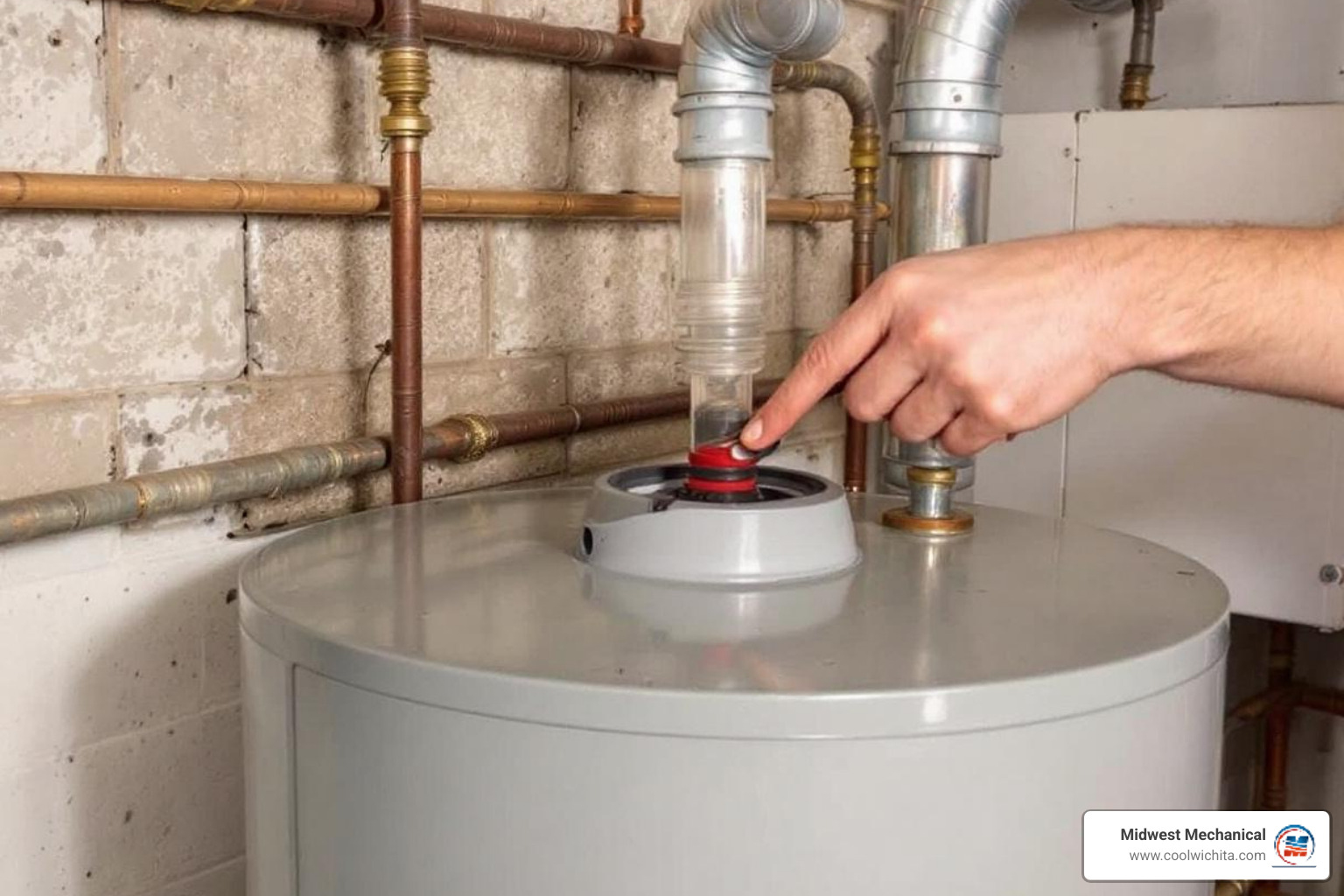 Midwest Mechanical
www.coolwichita.com