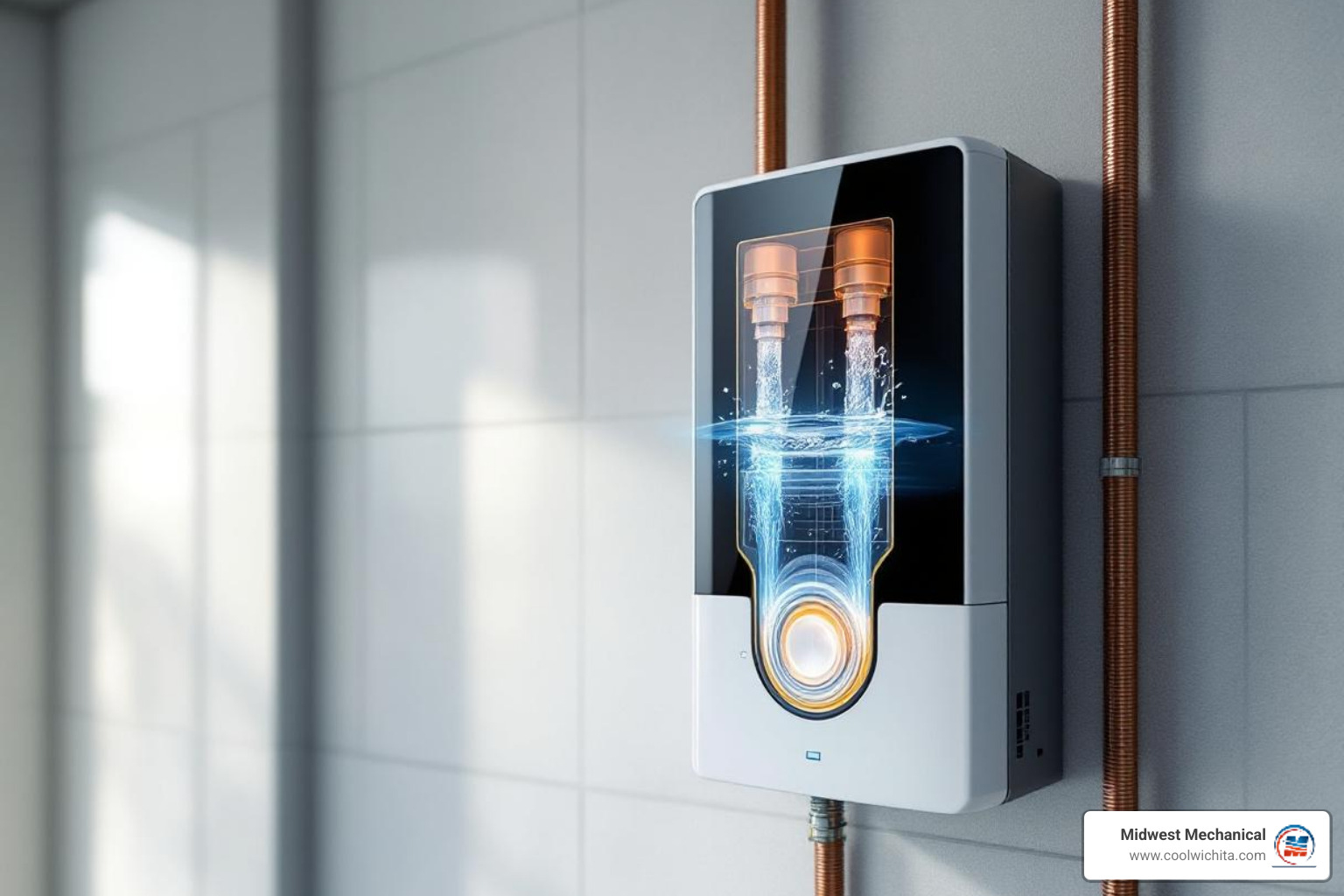 Midwest Mechanical
www.coolwichita.com