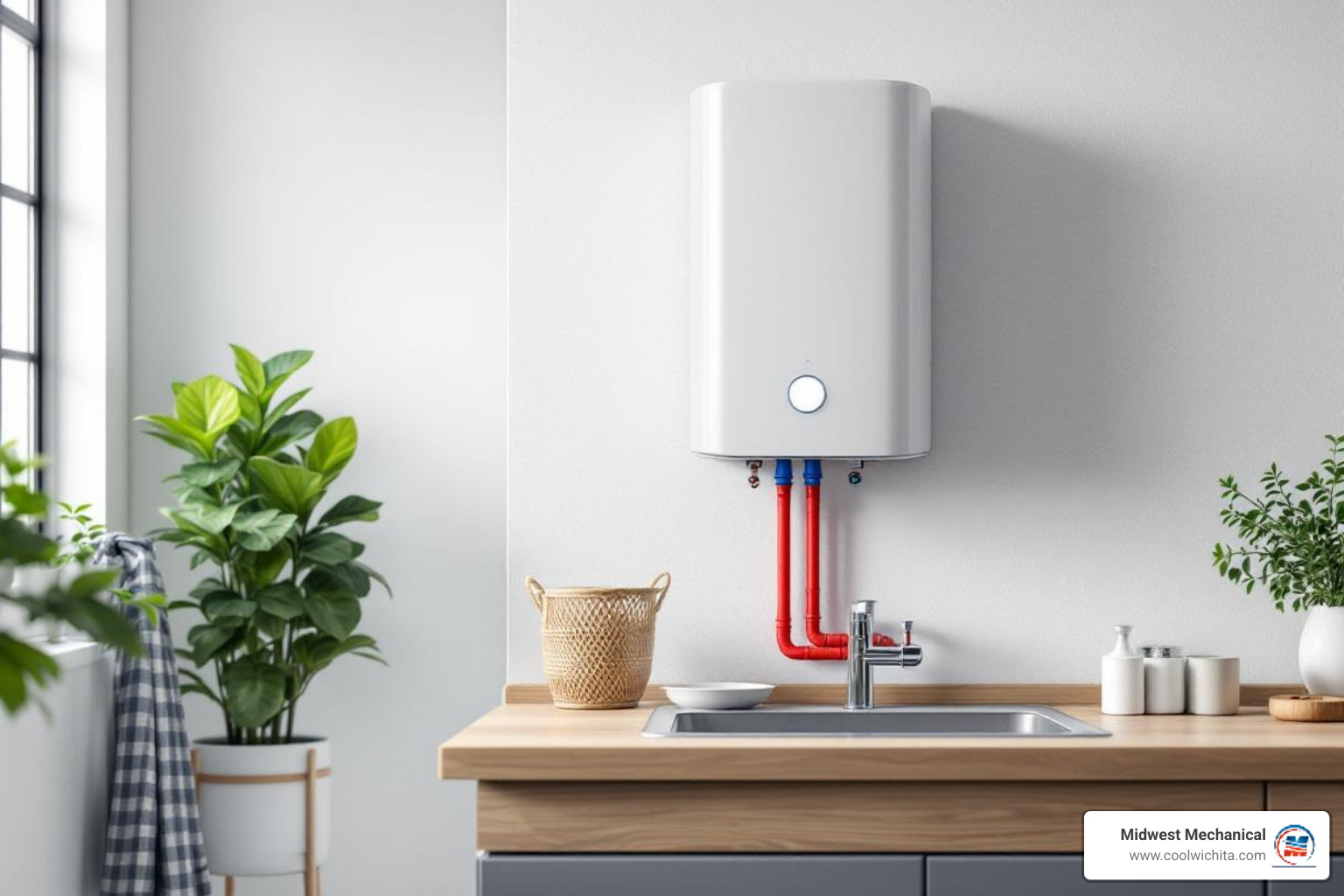 Midwest Mechanical
www.coolwichita.com