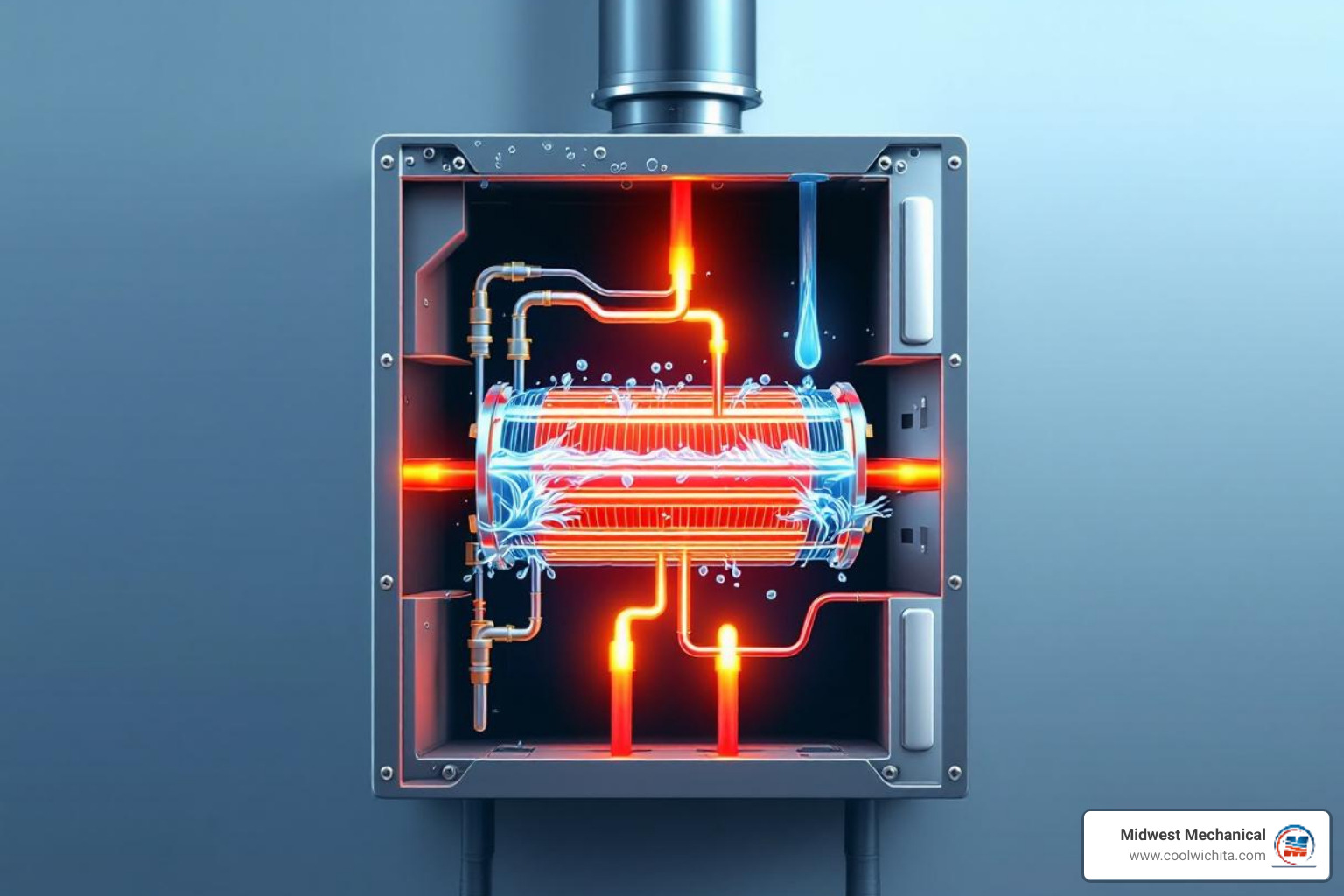 Midwest Mechanical
www.coolwichita.com