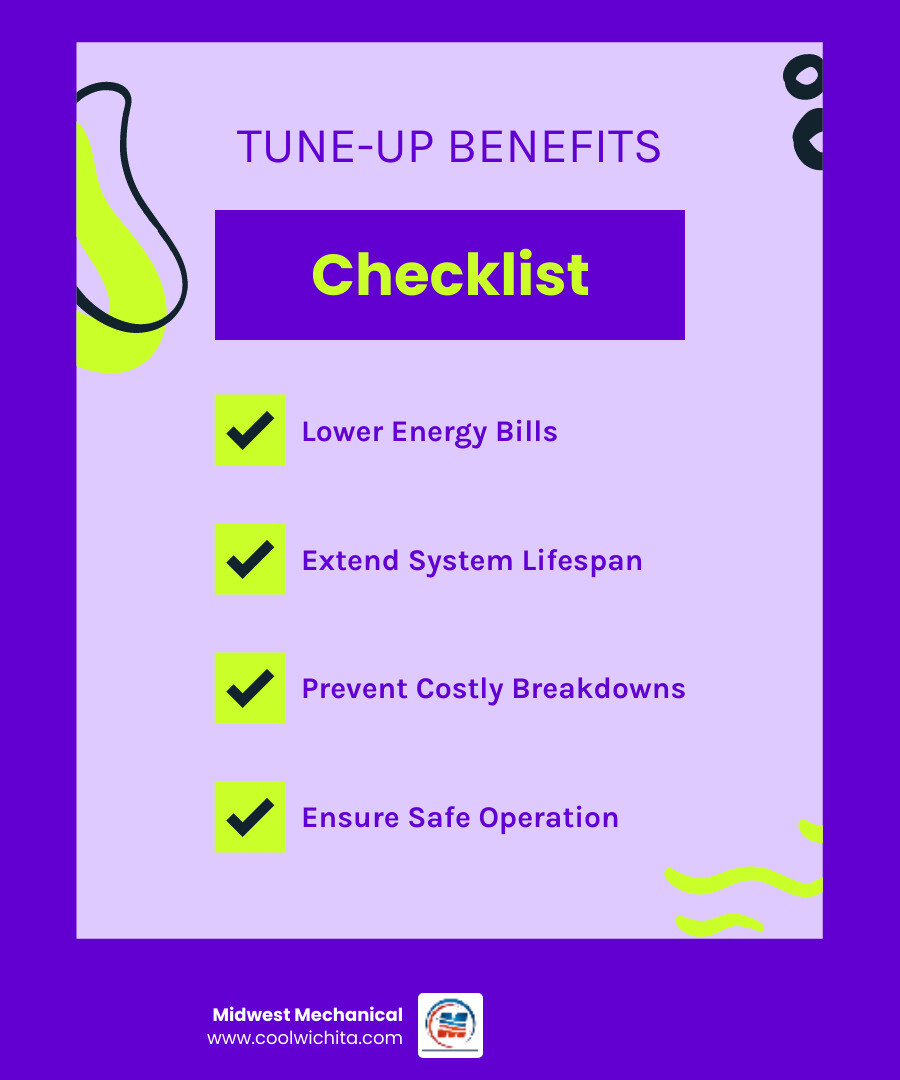 TUNE-UP BENEFITS

Checklist

Lower Energy Bills

Extend System Lifespan

Prevent Costly Breakdowns

Ensure Safe Operation

Midwest Mechanical
www.coolwichita.com