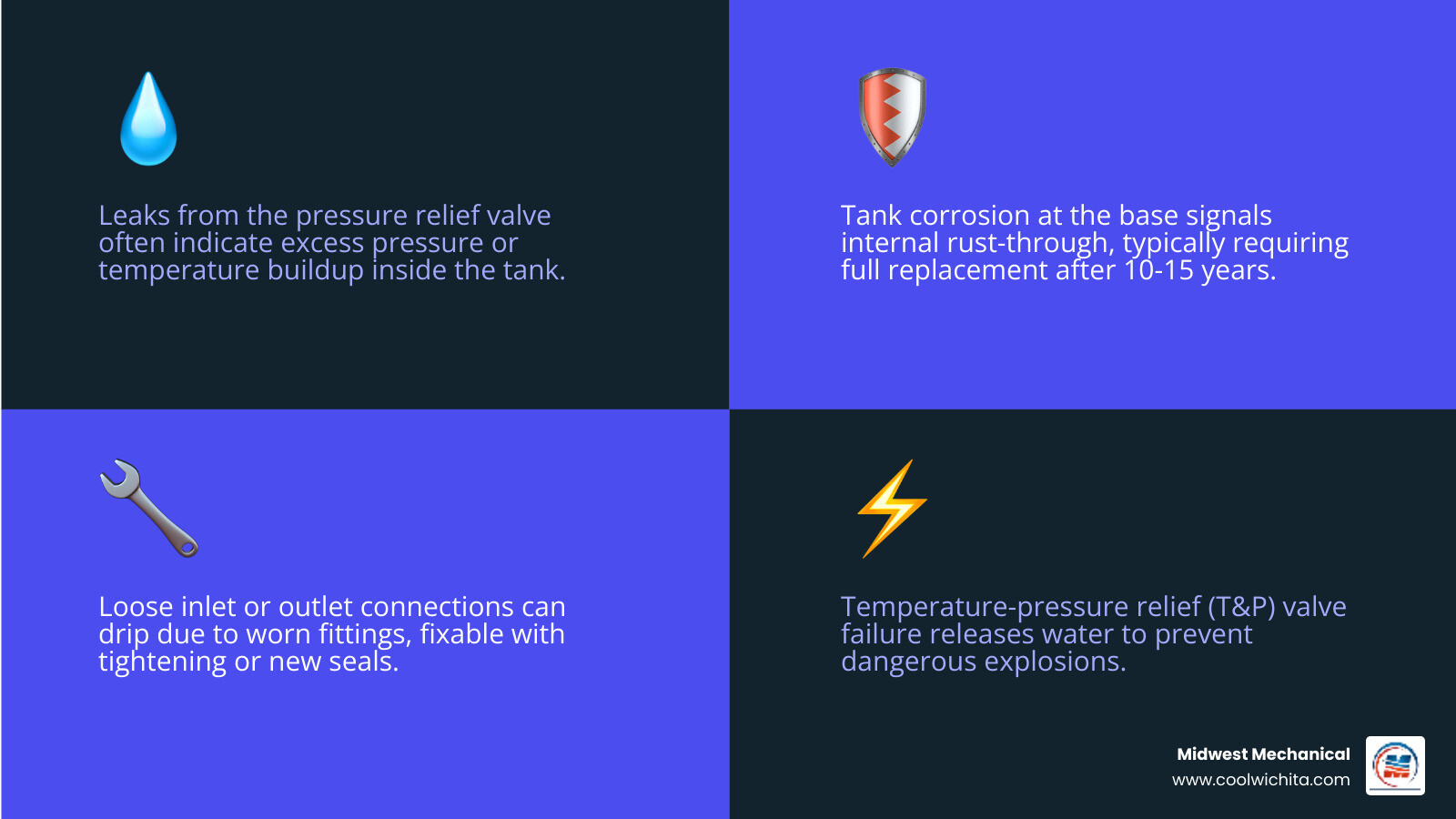 Leaks from the pressure relief valve often indicate excess pressure or temperature buildup inside the tank.

Tank corrosion at the base signals internal rust-through, typically requiring full replacement after 10-15 years.

Loose inlet or outlet connections can drip due to worn fittings, fixable with tightening or new seals.

Temperature-pressure relief (T&P) valve failure releases water to prevent dangerous explosions.

Midwest Mechanical
www.coolwichita.com