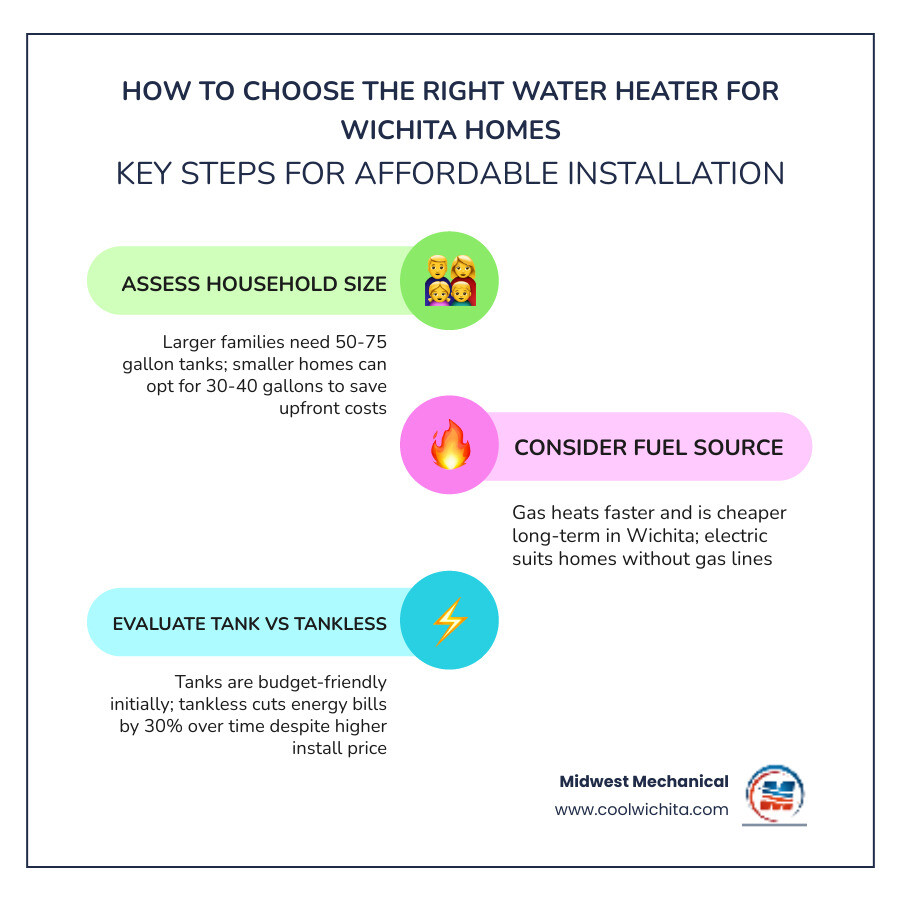 HOW TO CHOOSE THE RIGHT WATER HEATER FOR WICHITA HOMES
KEY STEPS FOR AFFORDABLE INSTALLATION

ASSESS HOUSEHOLD SIZE

Larger families need 50-75 gallon tanks; smaller homes can opt for 30-40 gallons to save upfront costs

CONSIDER FUEL SOURCE

Gas heats faster and is cheaper long-term in Wichita; electric suits homes without gas lines

EVALUATE TANK VS TANKLESS

Tanks are budget-friendly initially; tankless cuts energy bills by 30% over time despite higher install price

Midwest Mechanical
www.coolwichita.com