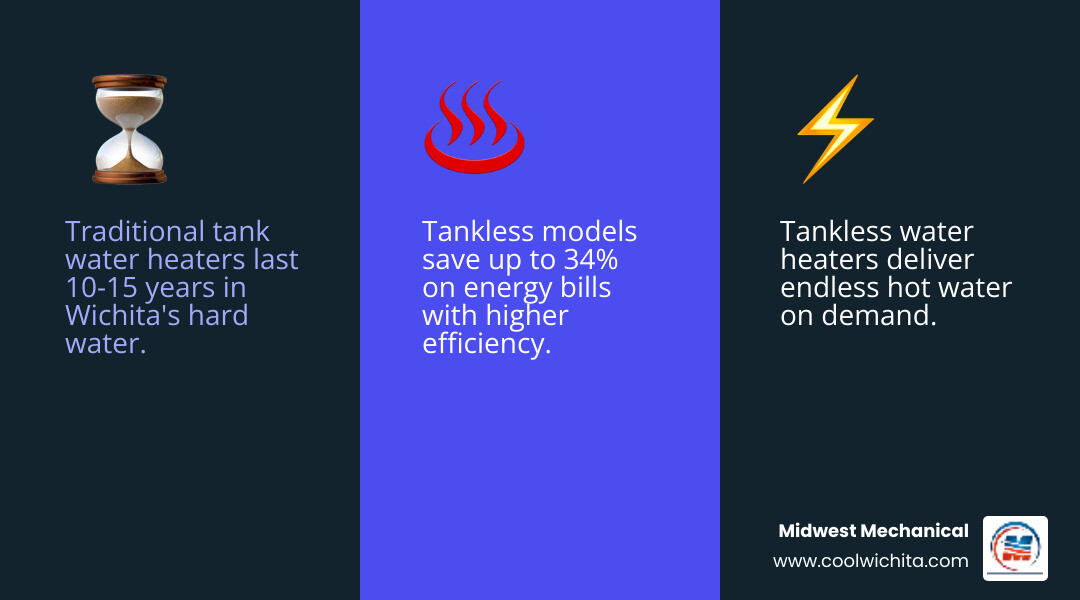 Traditional tank water heaters last 10-15 years in Wichita's hard water.

Tankless models save up to 34% on energy bills with higher efficiency.

Tankless water heaters deliver endless hot water on demand.

Midwest Mechanical
www.coolwichita.com