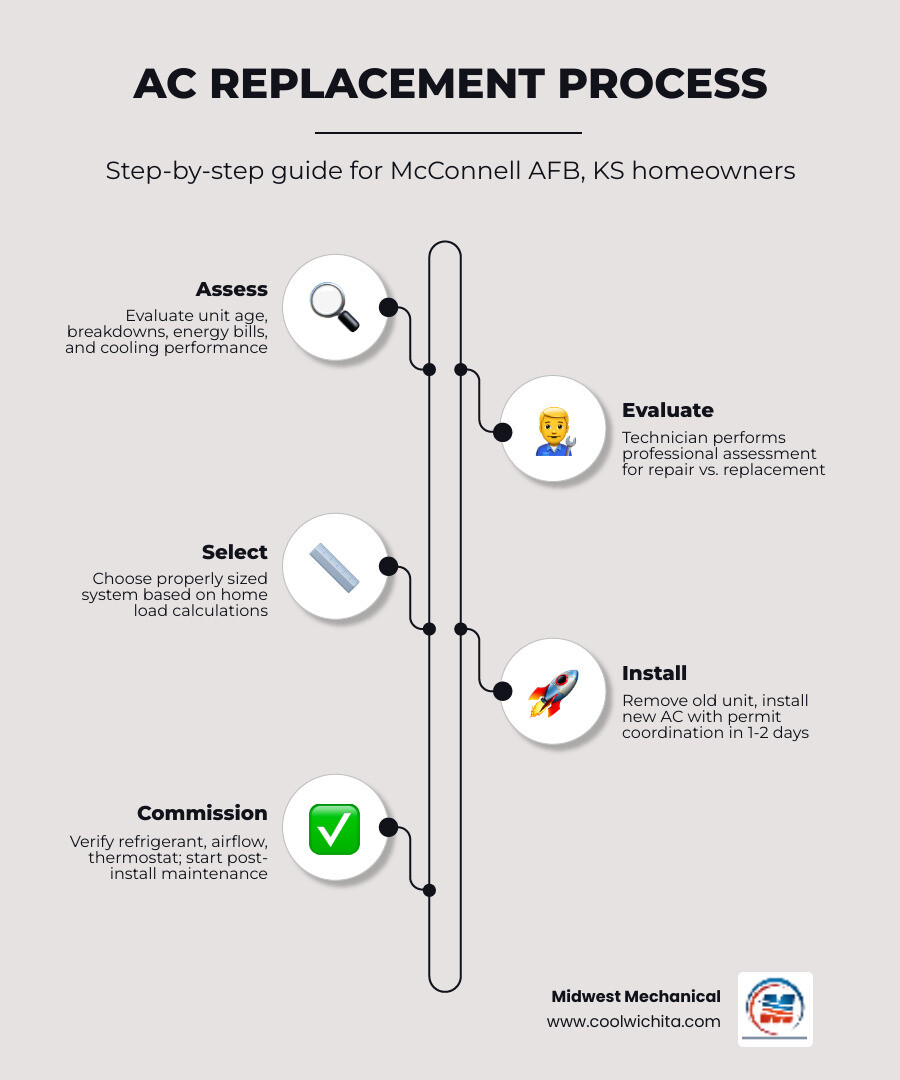 AC REPLACEMENT PROCESS

Step-by-step guide for McConnell AFB, KS homeowners

Assess
Evaluate unit age, breakdowns, energy bills, and cooling performance

Evaluate
Technician performs professional assessment for repair vs. replacement

Select
Choose properly sized system based on home load calculations

Install
Remove old unit, install new AC with permit coordination in 1-2 days

Commission
Verify refrigerant, airflow, thermostat; start post-install maintenance

Midwest Mechanical
www.coolwichita.com