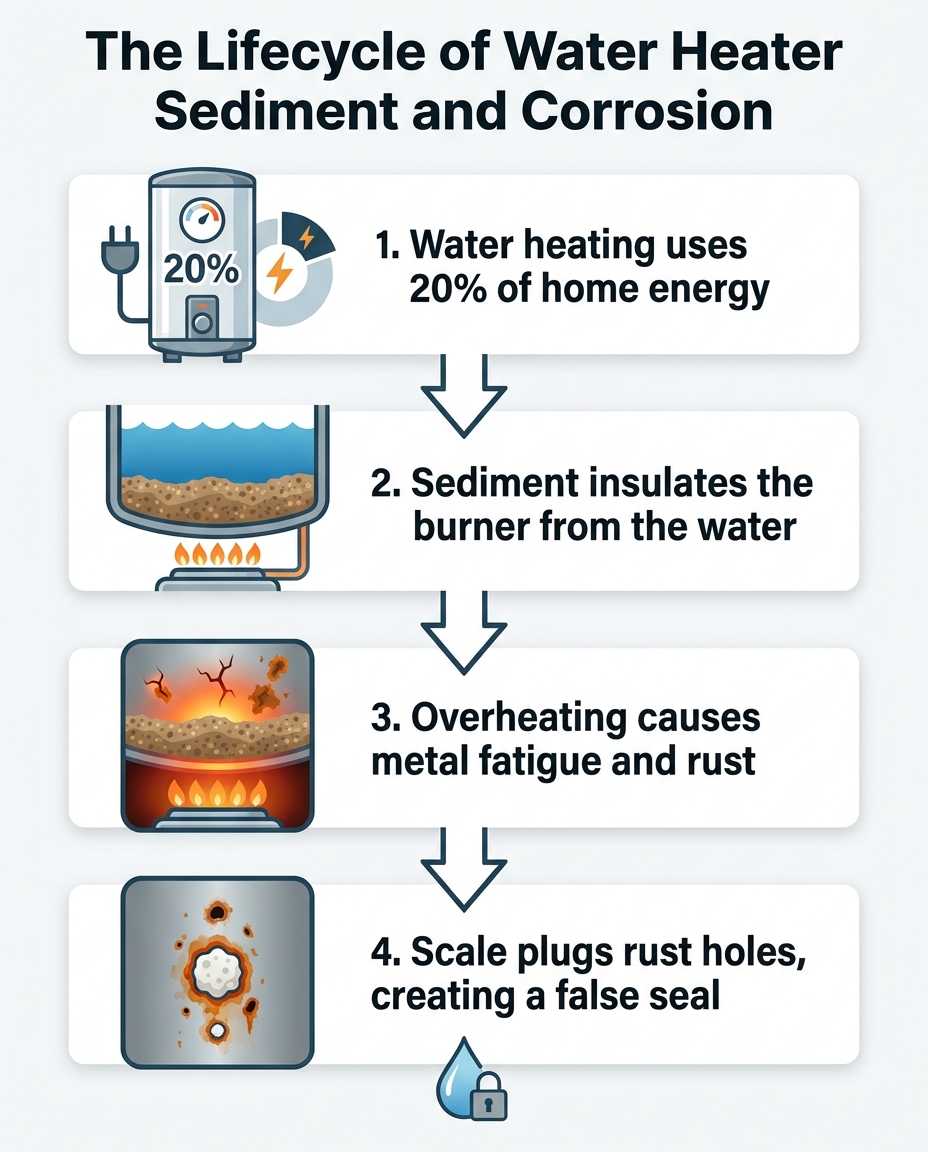 The Lifecycle of Water Heater Sediment and Corrosion

20%

1. Water heating uses 20% of home energy

2. Sediment insulates the burner from the water

3. Overheating causes metal fatigue and rust

4. Scale plugs rust holes, creating a false seal