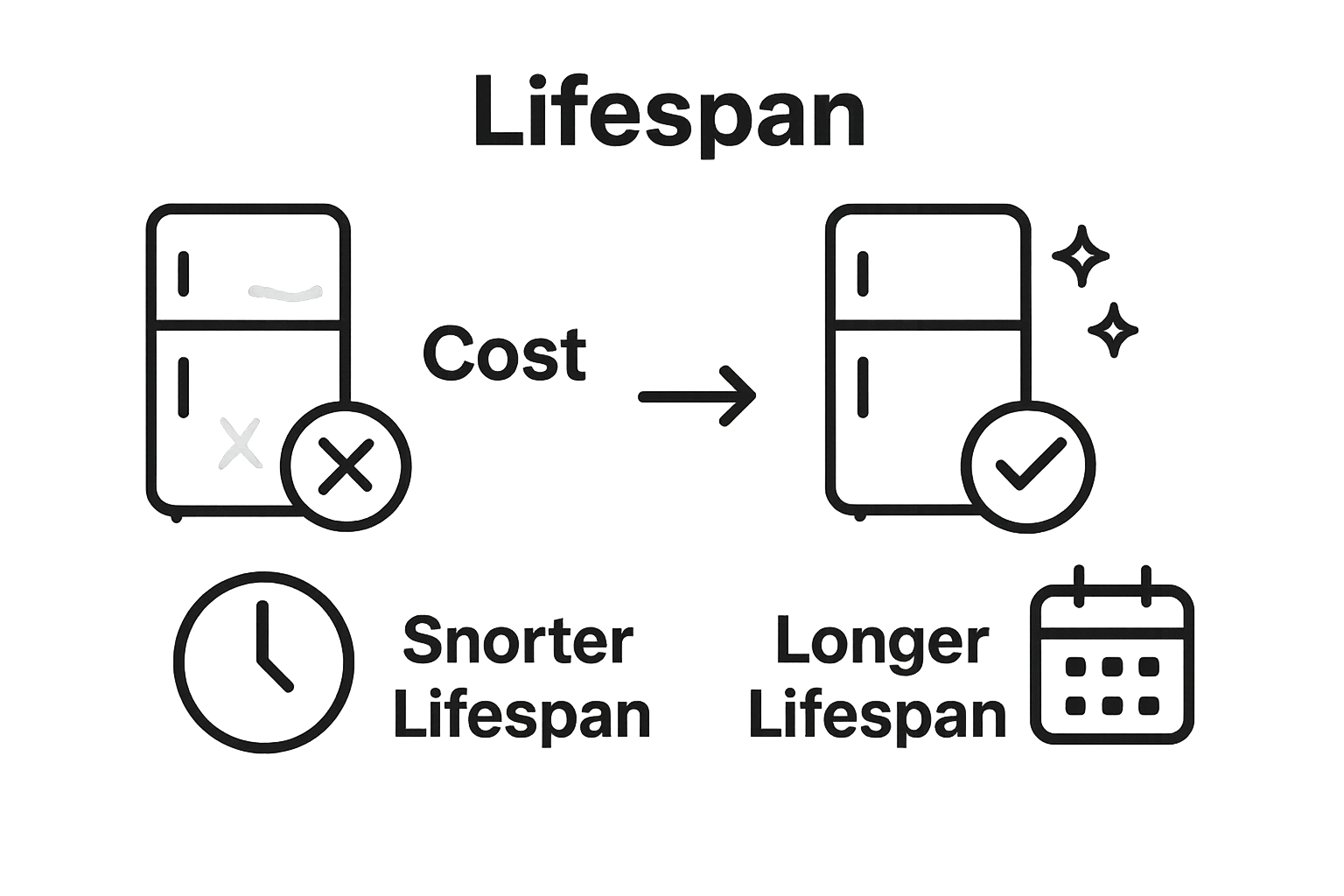 Lifespan

Cost

Snorter Lifespan

Longer Lifespan