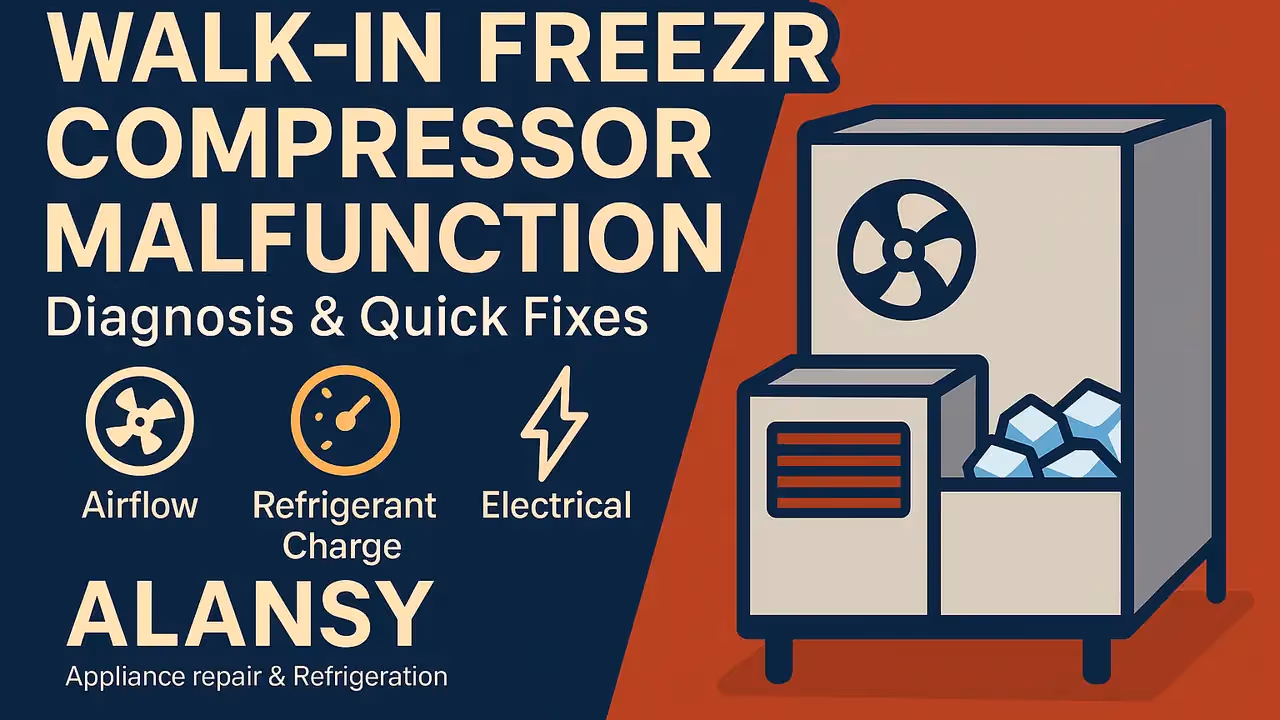 WALK-IN FREEZR COMPRESSOR MALFUNCTION

Diagnosis & Quick Fixes

Airflow

Refrigerant Charge

Electrical

ALANSY

Appliance repair & Refrigeration