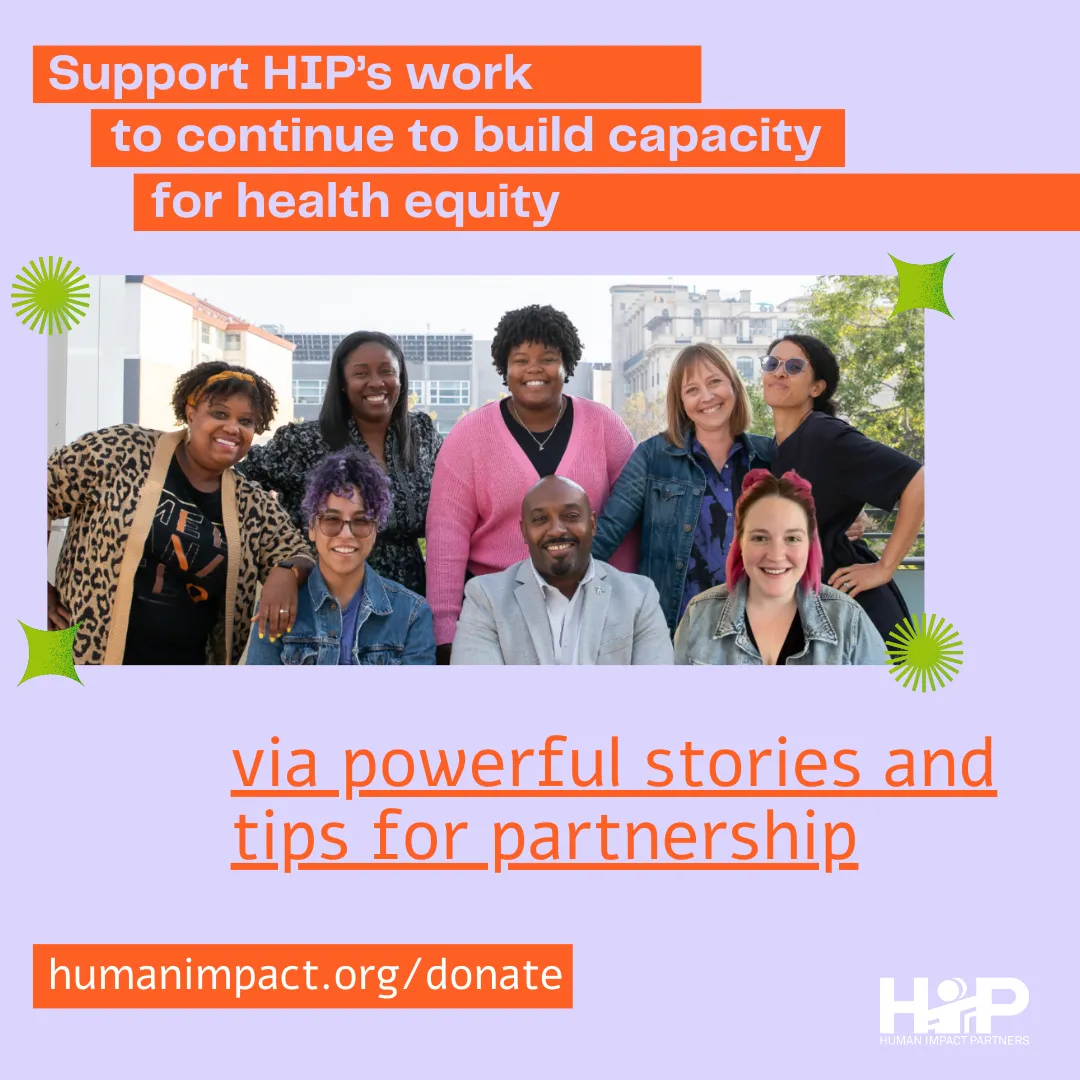 Support HIP's work to continue to build capacity for health equity

via powerful stories and tips for partnership

humanimpact.org/donate

HIP
HUMAN IMPACT PARTNERS