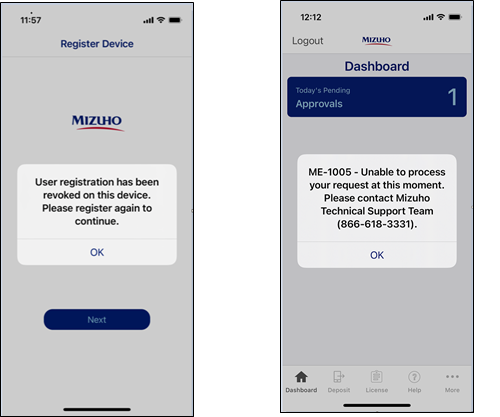 11:57

Register Device

MIZUHO

User registration has been revoked on this device. Please register again to continue.

OK

Next

12:12

Logout MIZUHO

Dashboard

Today's Pending
Approvals 1

ME-1005 - Unable to process your request at this moment. Please contact Mizuho Technical Support Team (866-618-3331).

OK

Dashboard Deposit License Help More